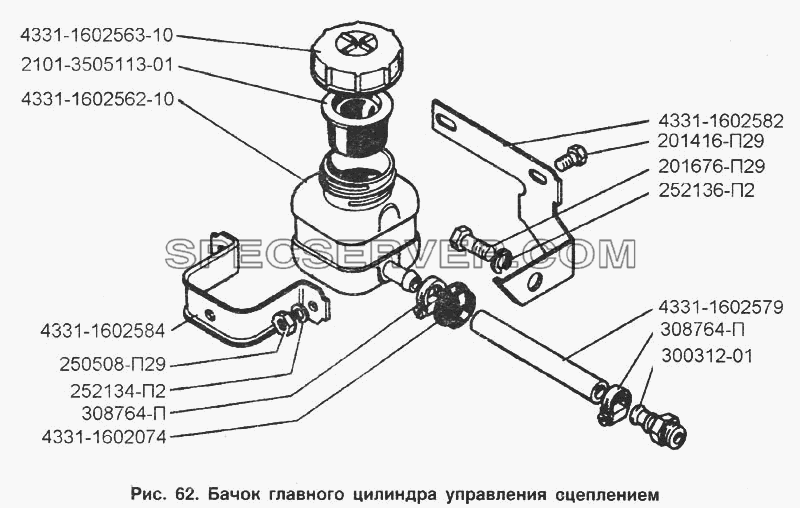 4331-1602563-10
2101-3505113-01
4331-1602562-10
4331-1602582
201416-П29
201676-П29
252136-П2
SPECSERVER.COM
4331-1602584
250508-П29
252134-П2
308764-П
4331-1602074
4331-1602579
308764-П
300312-01

Рис. 62. Бачок главного цилиндра управления сцеплением