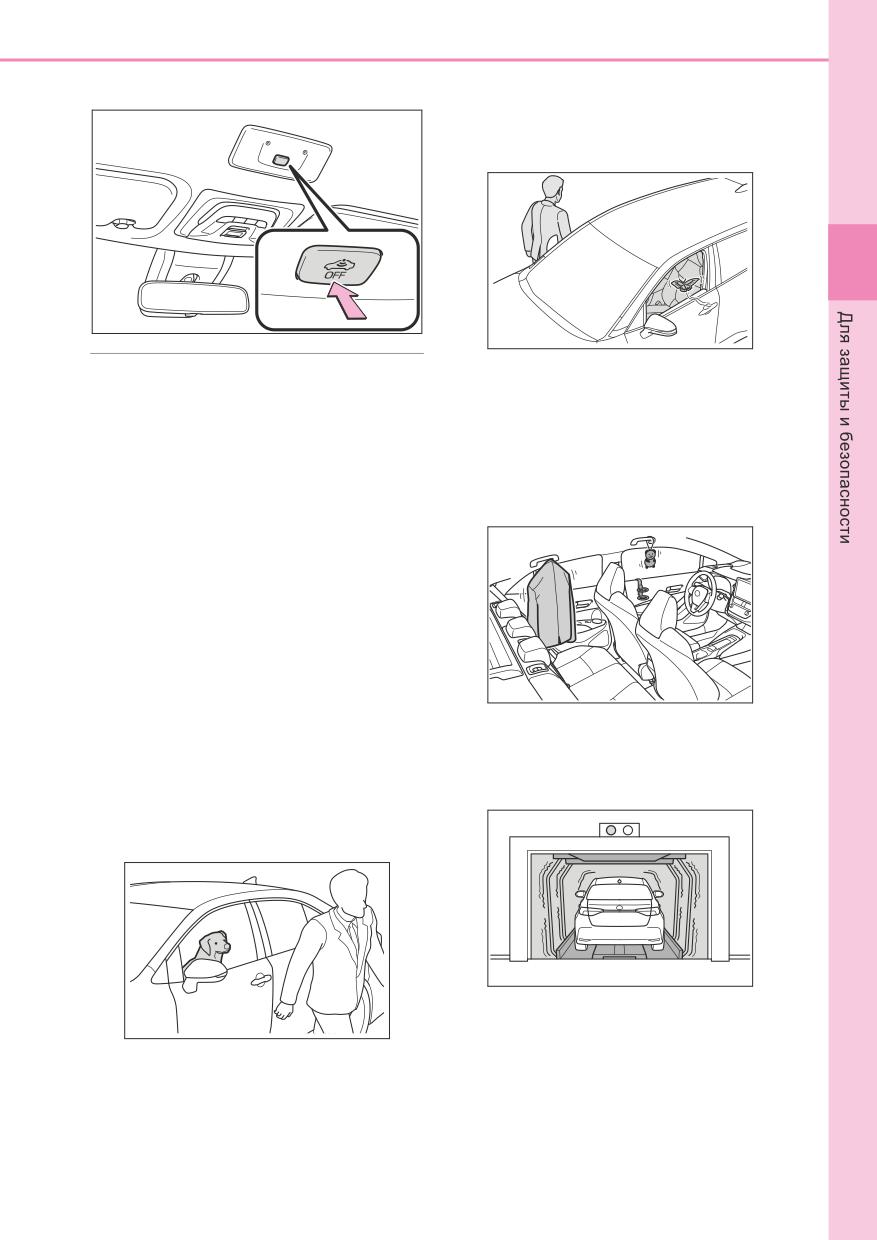 OFF

Для защиты и безопасности