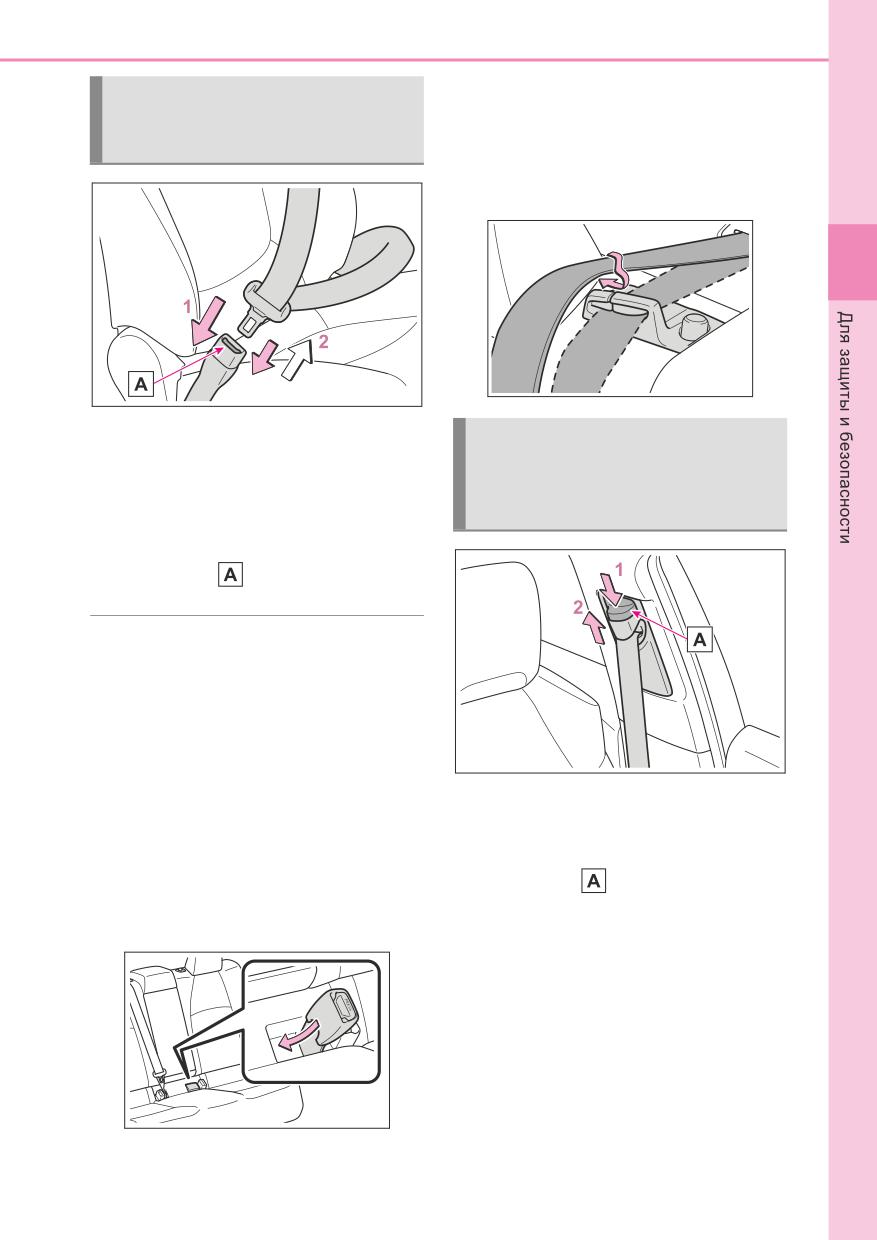 1
2
A

A

1
2
A

A

Для защиты и безопасности