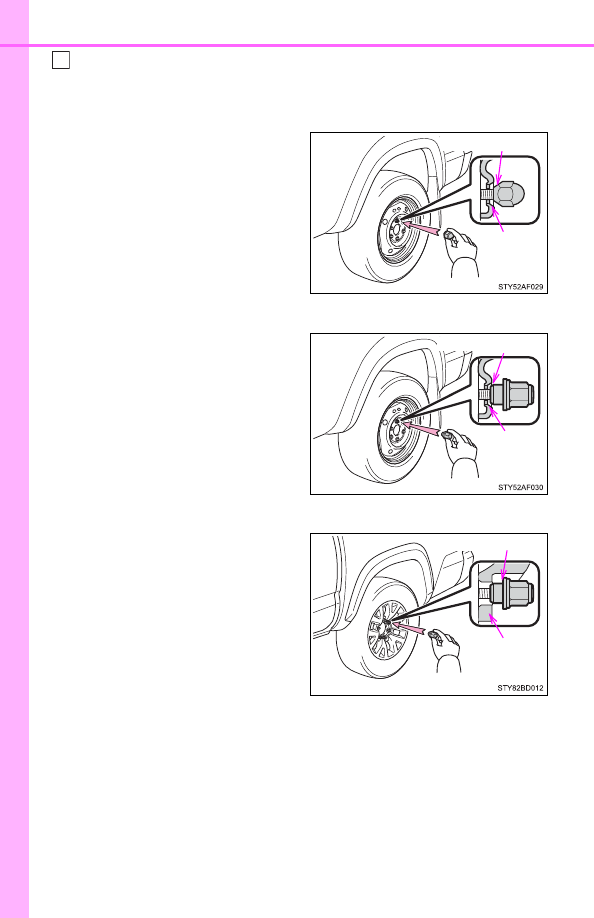 STY52AF029

STY52AF030

STY82BD012