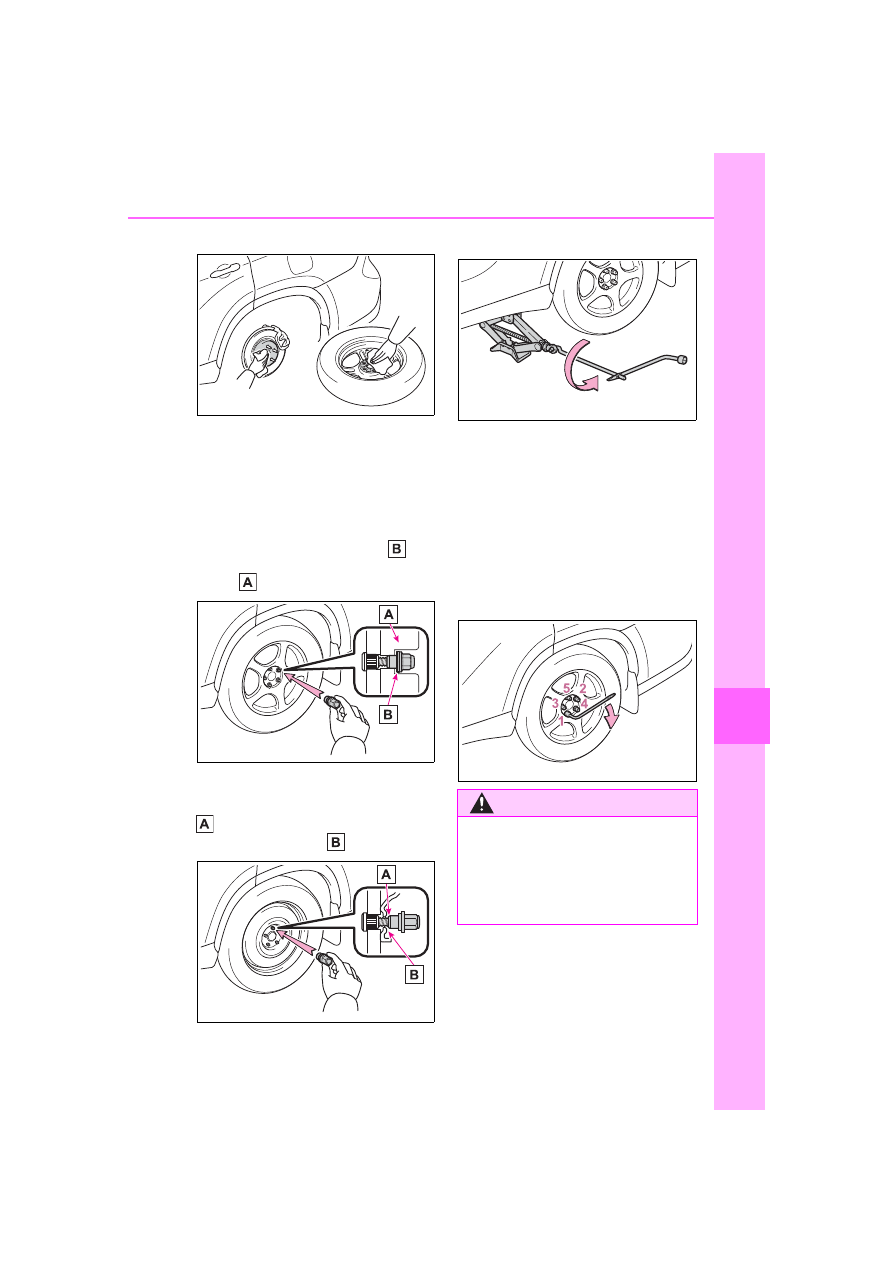 B

A

A

B

A

B

A

B

5 2
3 4
1