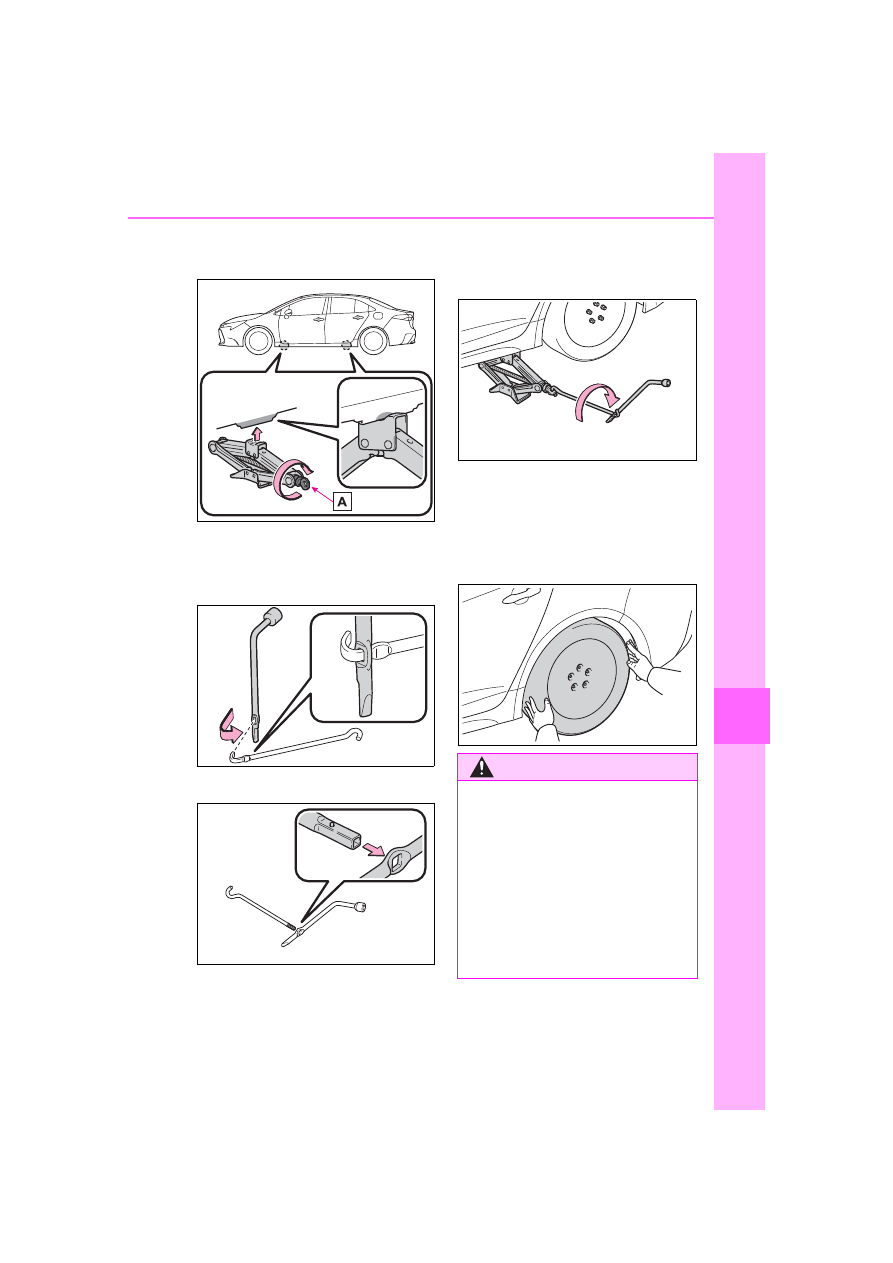 A