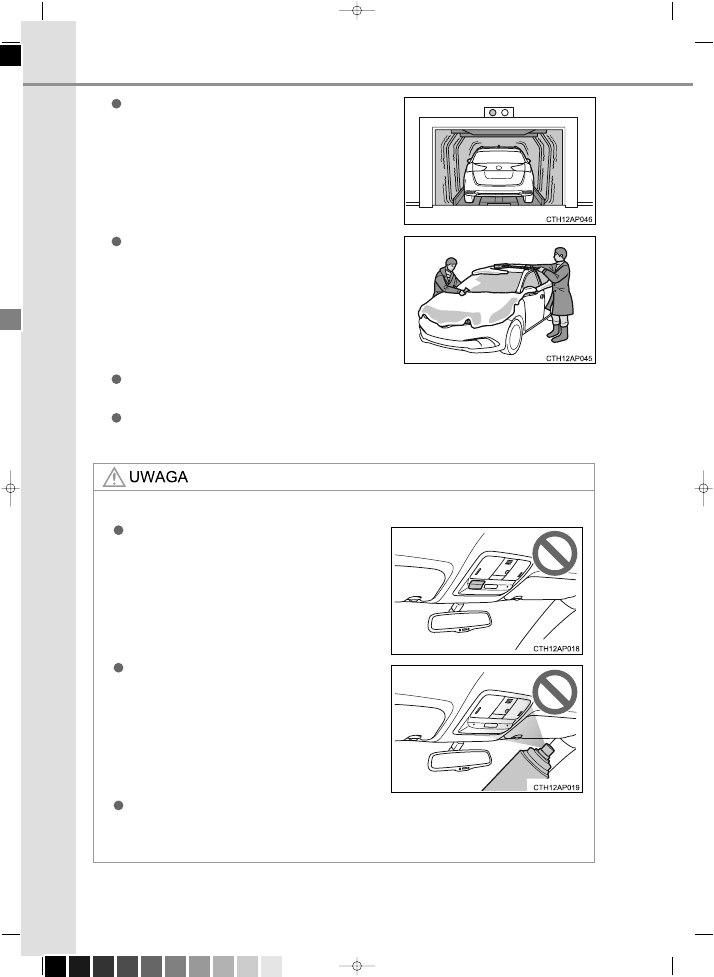 CTH12AP046

CTH12AP045

UWAGA

CTH12AP018

CTH12AP019