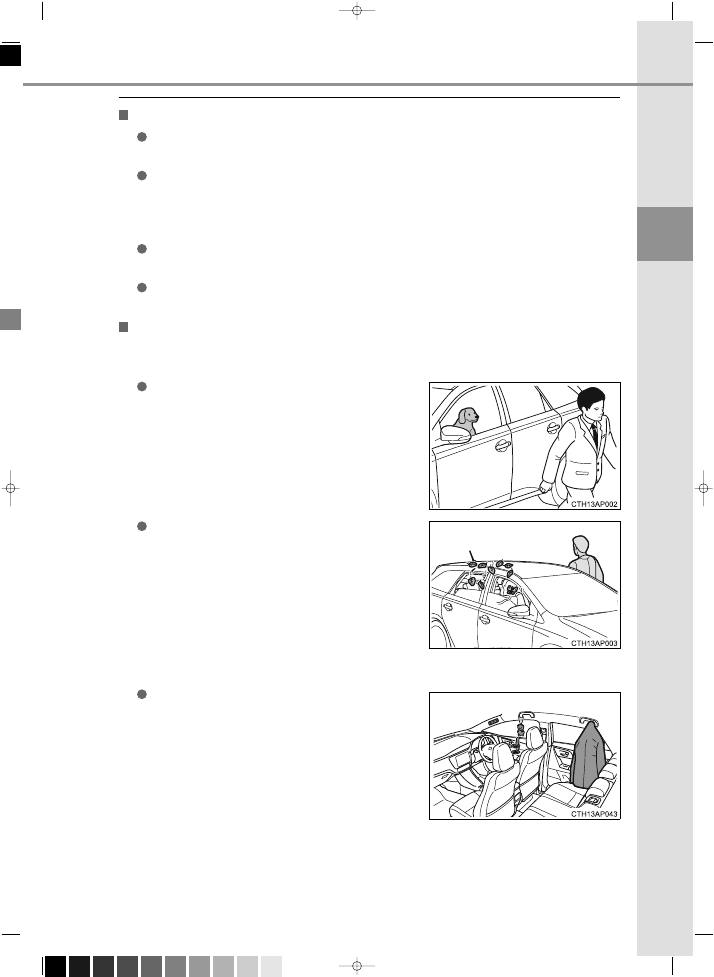 CTH13AP002

CTH13AP003

CTH13AP043