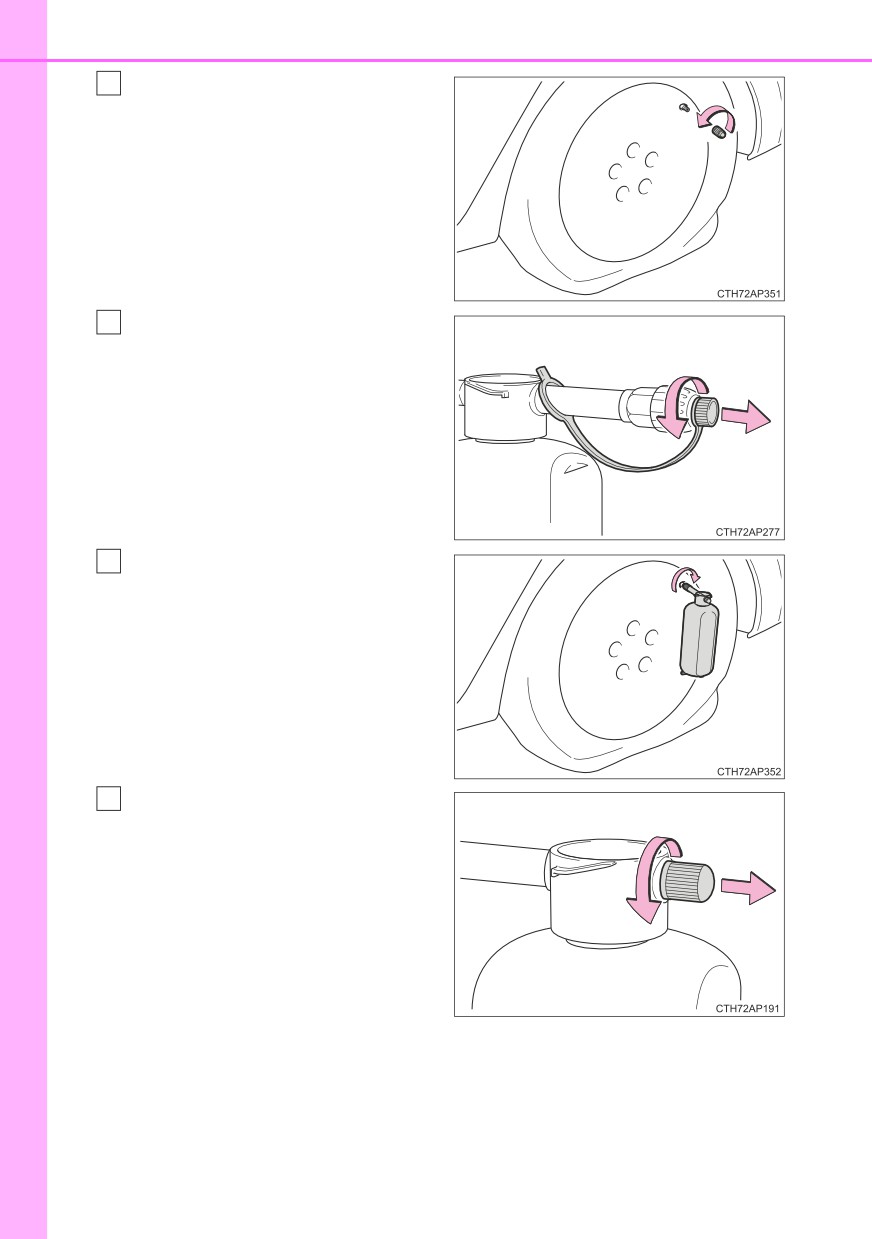 CTH72AP351

CTH72AP277

CTH72AP352

CTH72AP191