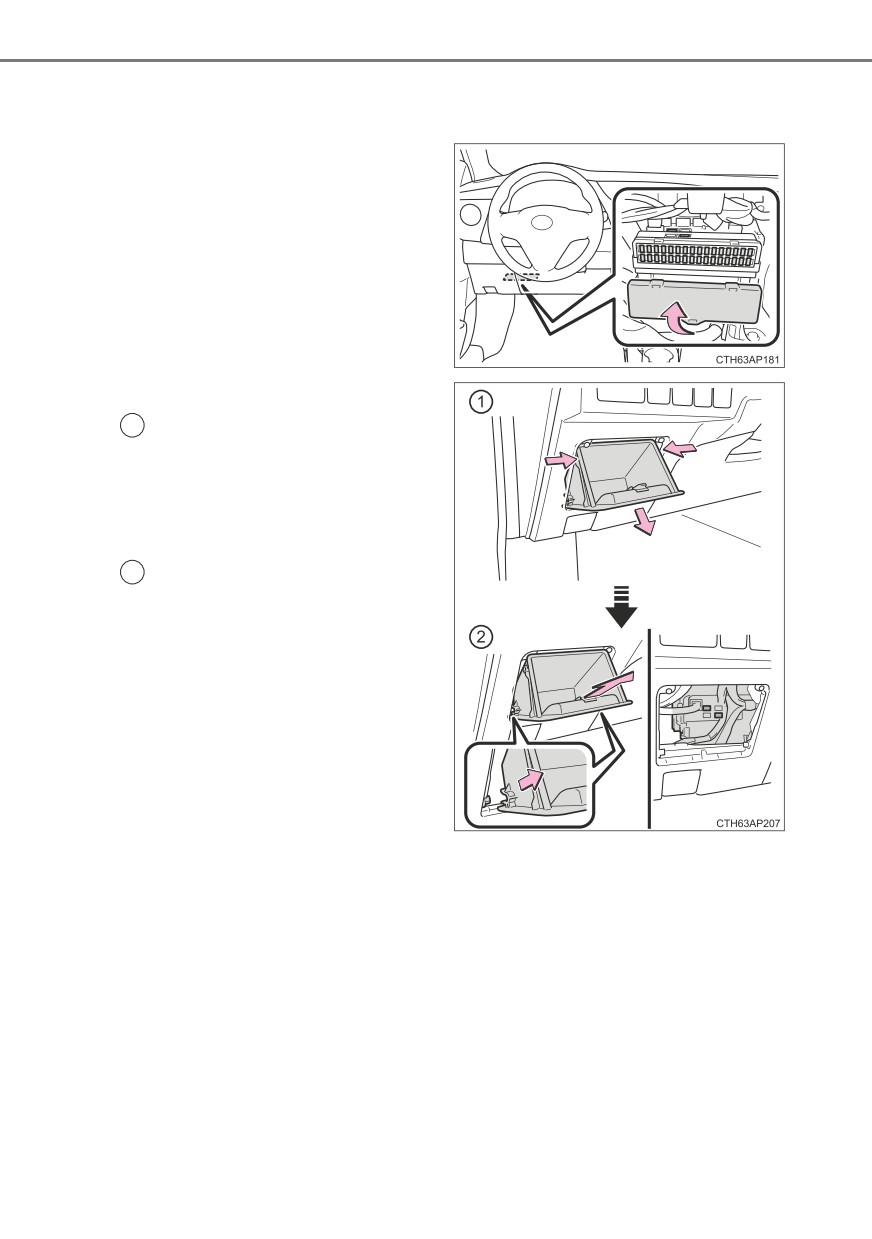 CTH63AP181

1

2

CTH63AP207