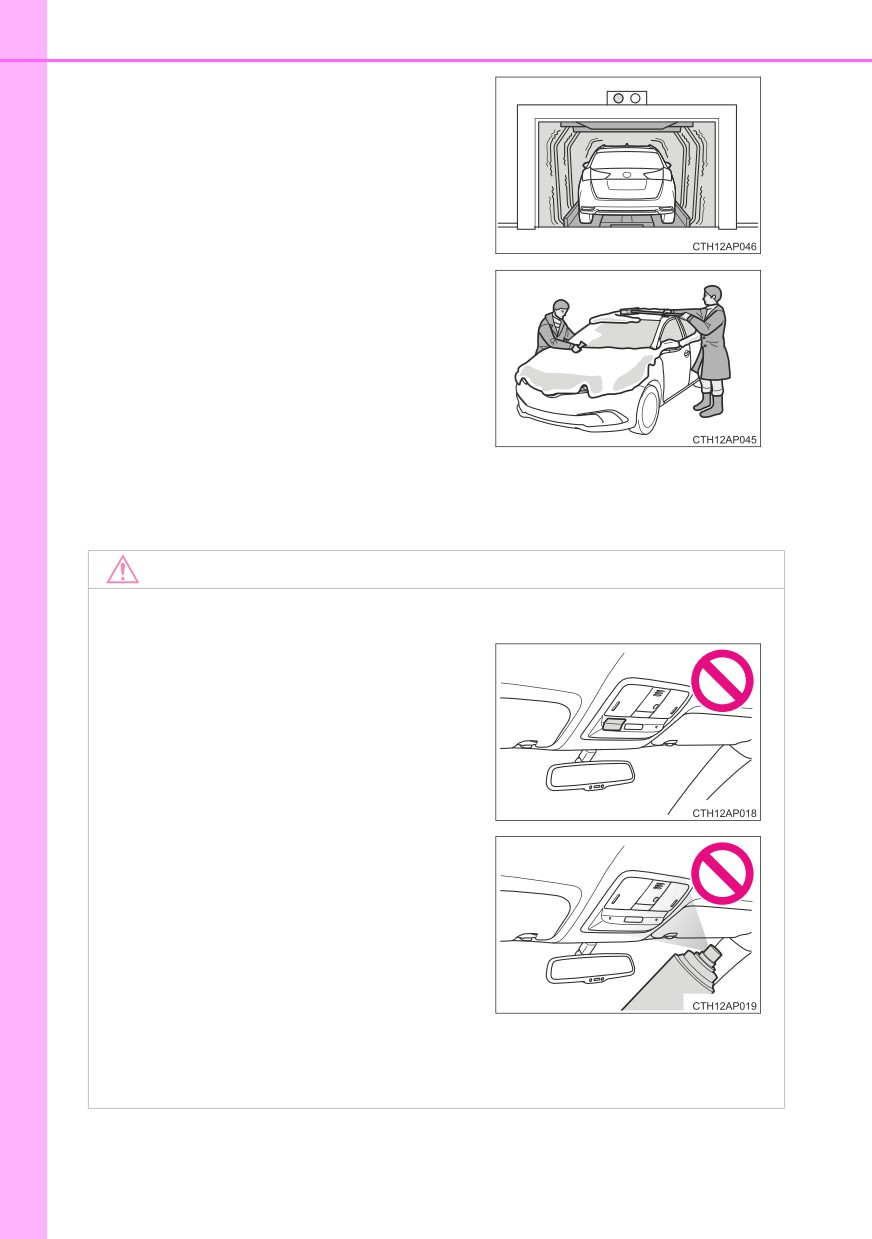 CTH12AP046

CTH12AP045

CTH12AP018

CTH12AP019