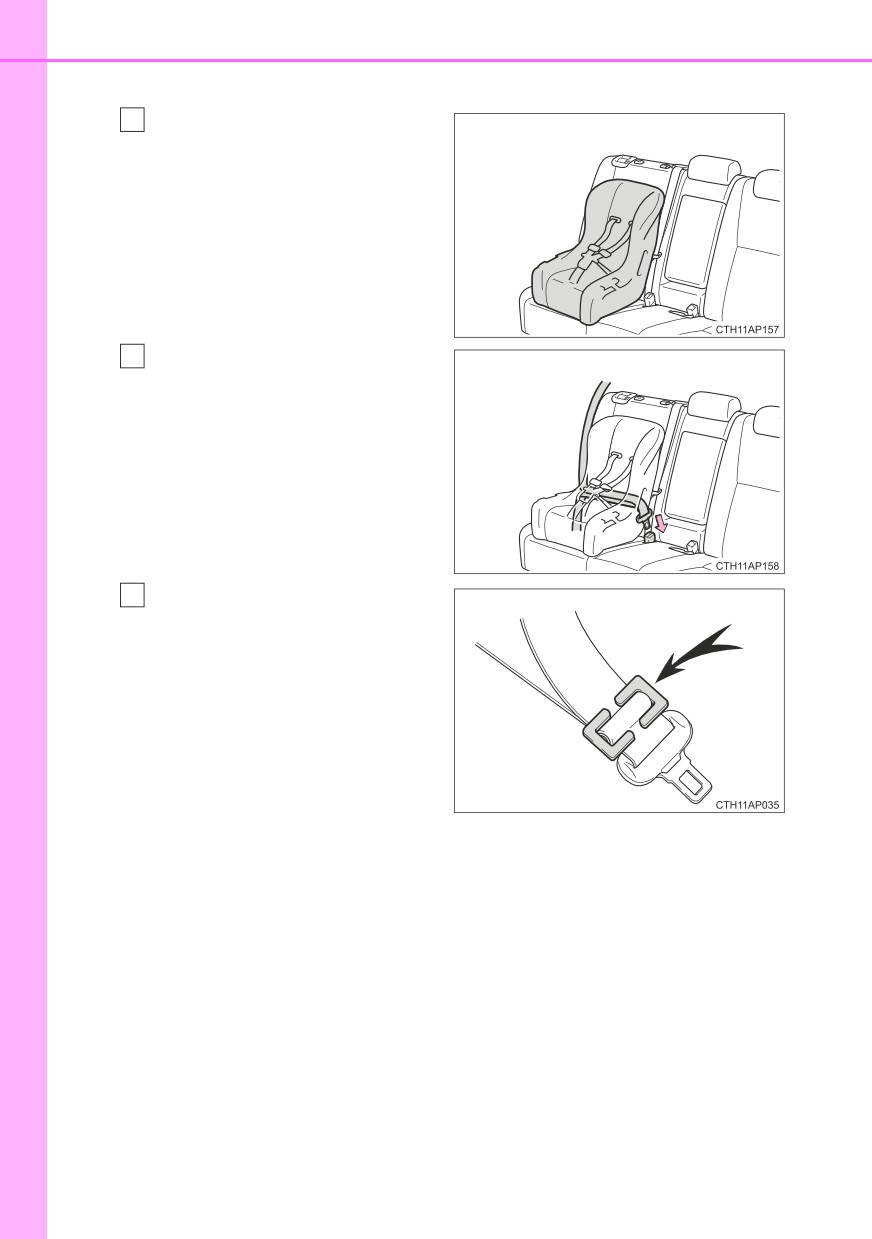 CTH11AP157

CTH11AP158

CTH11AP035