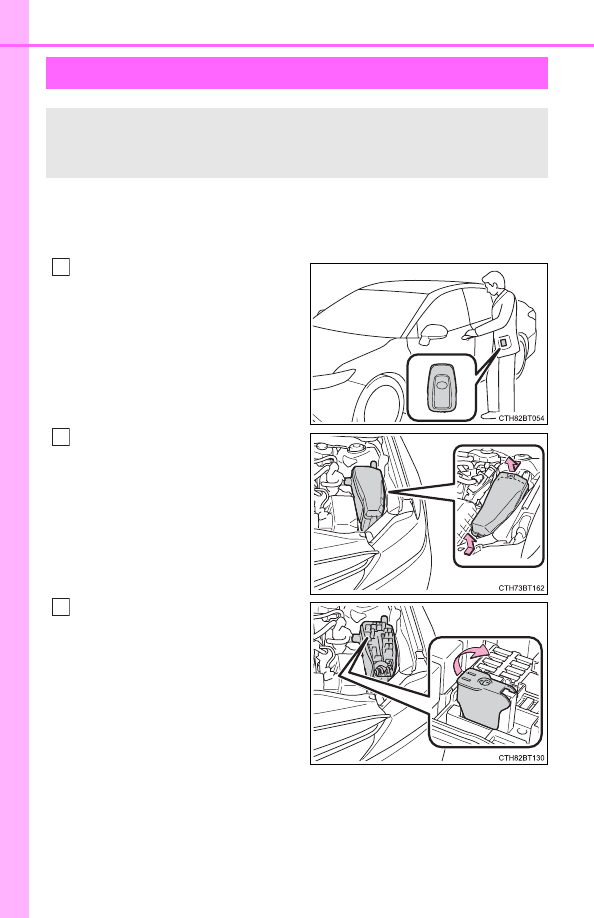 CTH82BT054

CTH73BT162

CTH82BT130