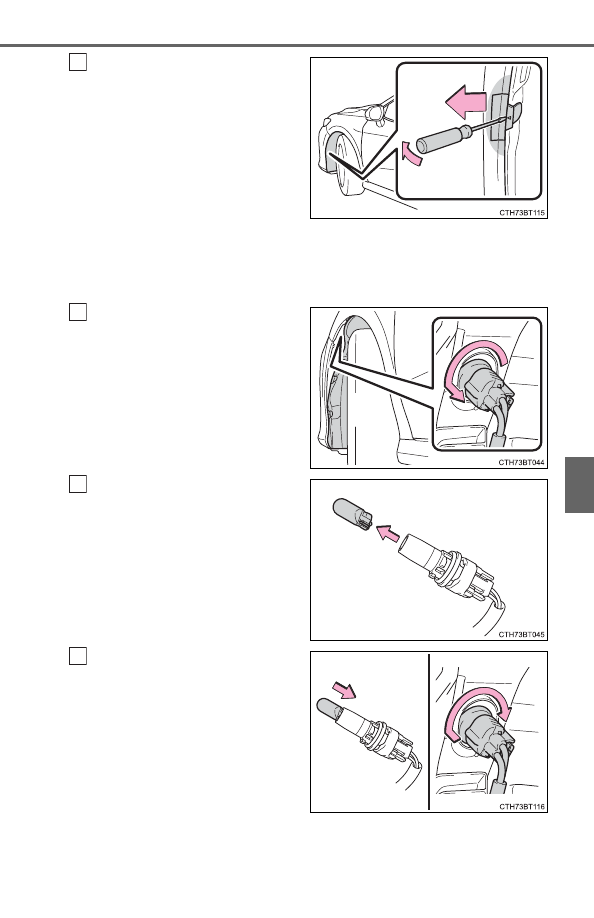 CTH73BT115

CTH73BT044

CTH73BT045

CTH73BT116