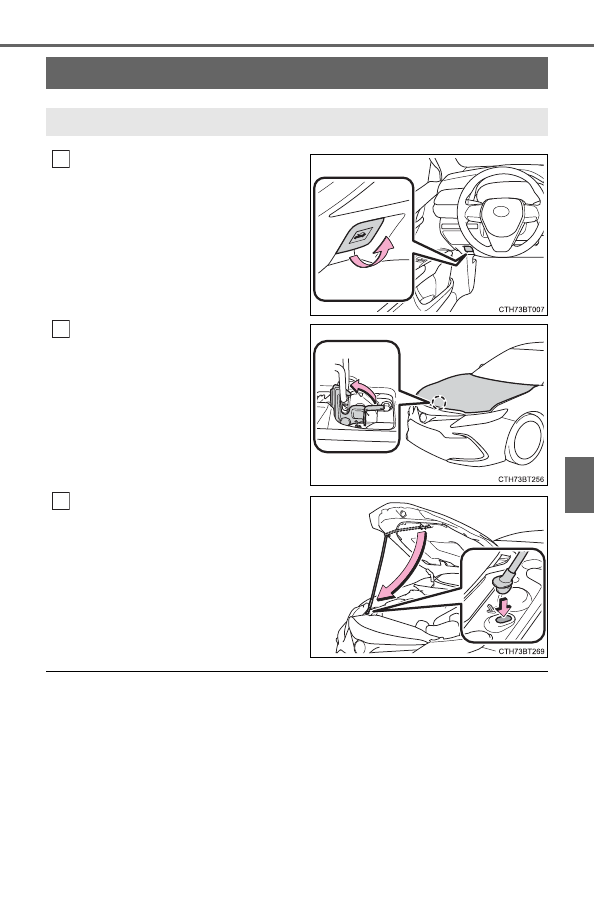 CTH73BT007

CTH73BT256

CTH73BT269