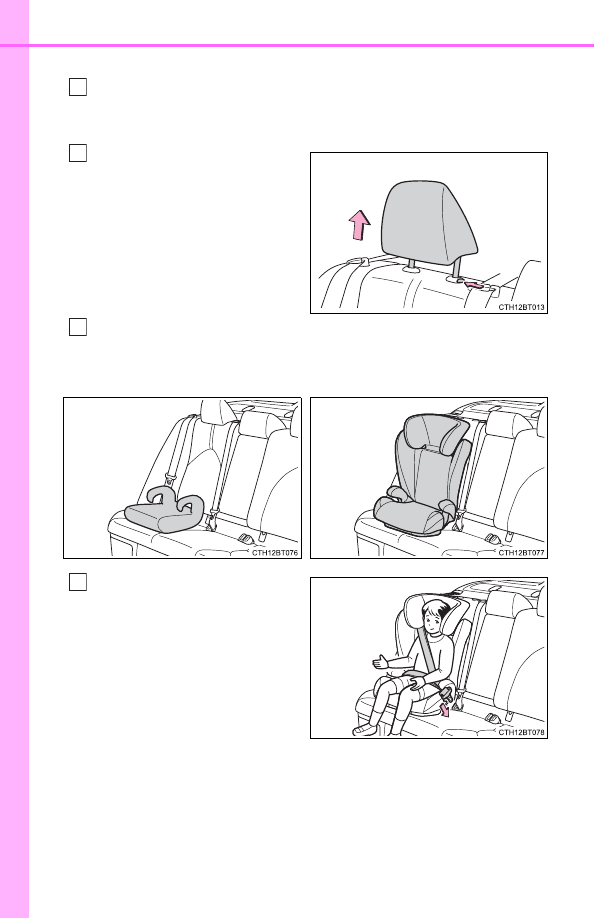 CTH12BT013

CTH12BT076

CTH12BT077

CTH12BT078