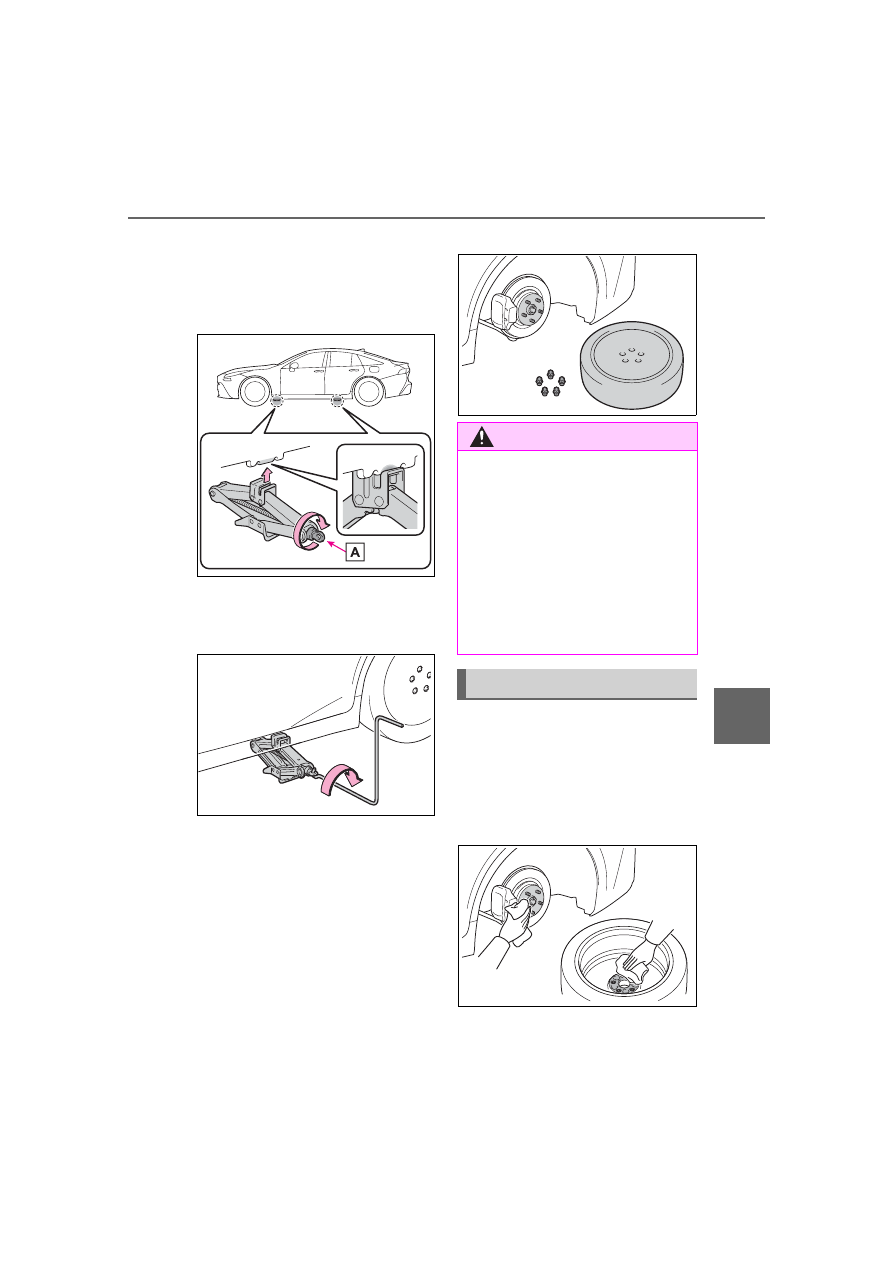 A