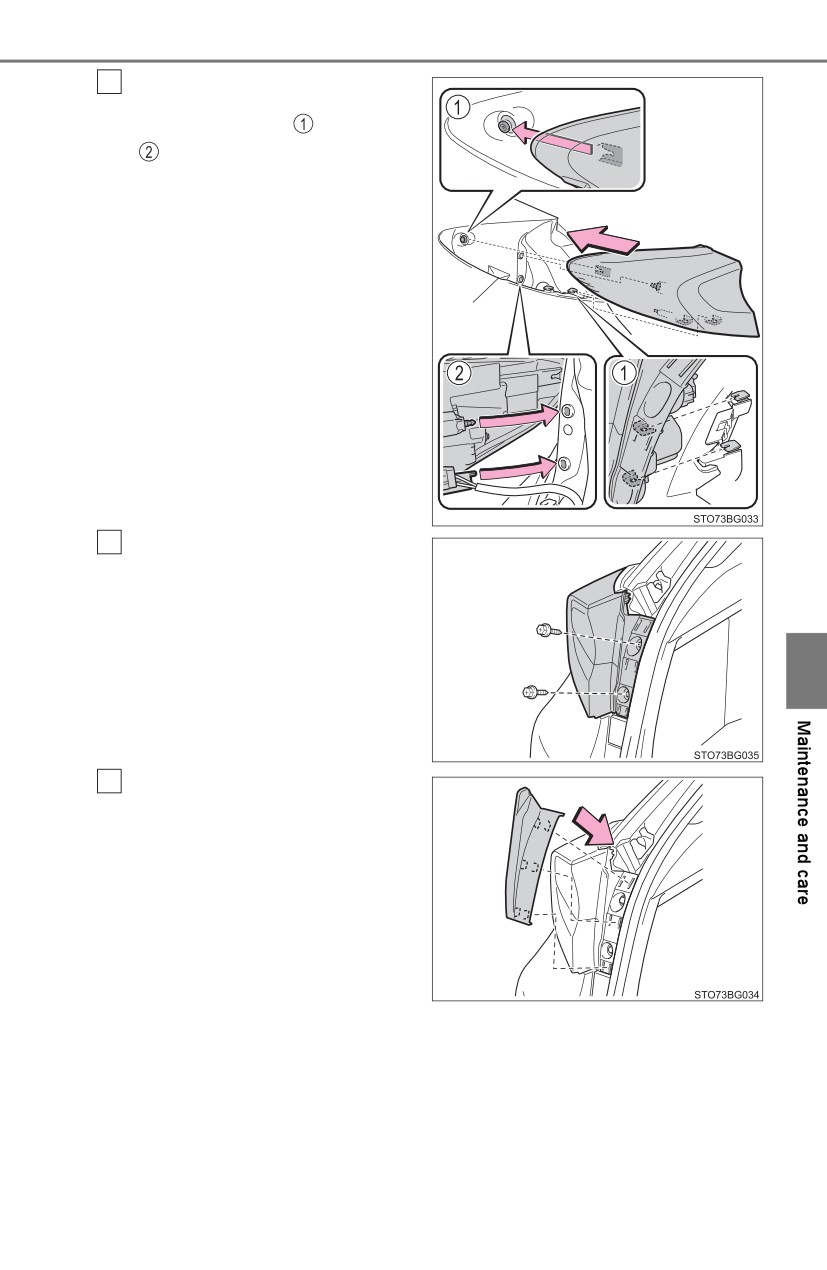 ①

②

①

②

①

STO73BG033

STO73BG035

STO73BG034

Maintenance and care