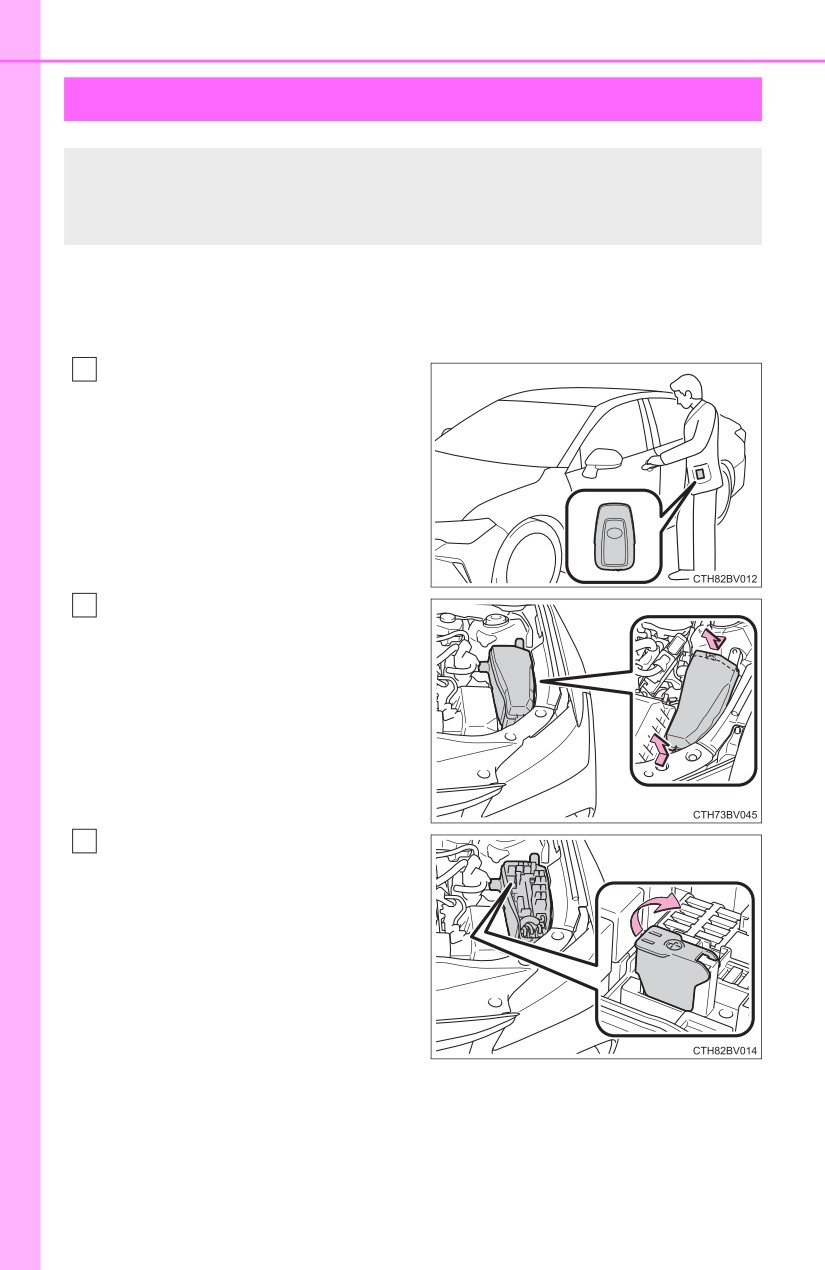 CTH82BV012

CTH73BV045

CTH82BV014