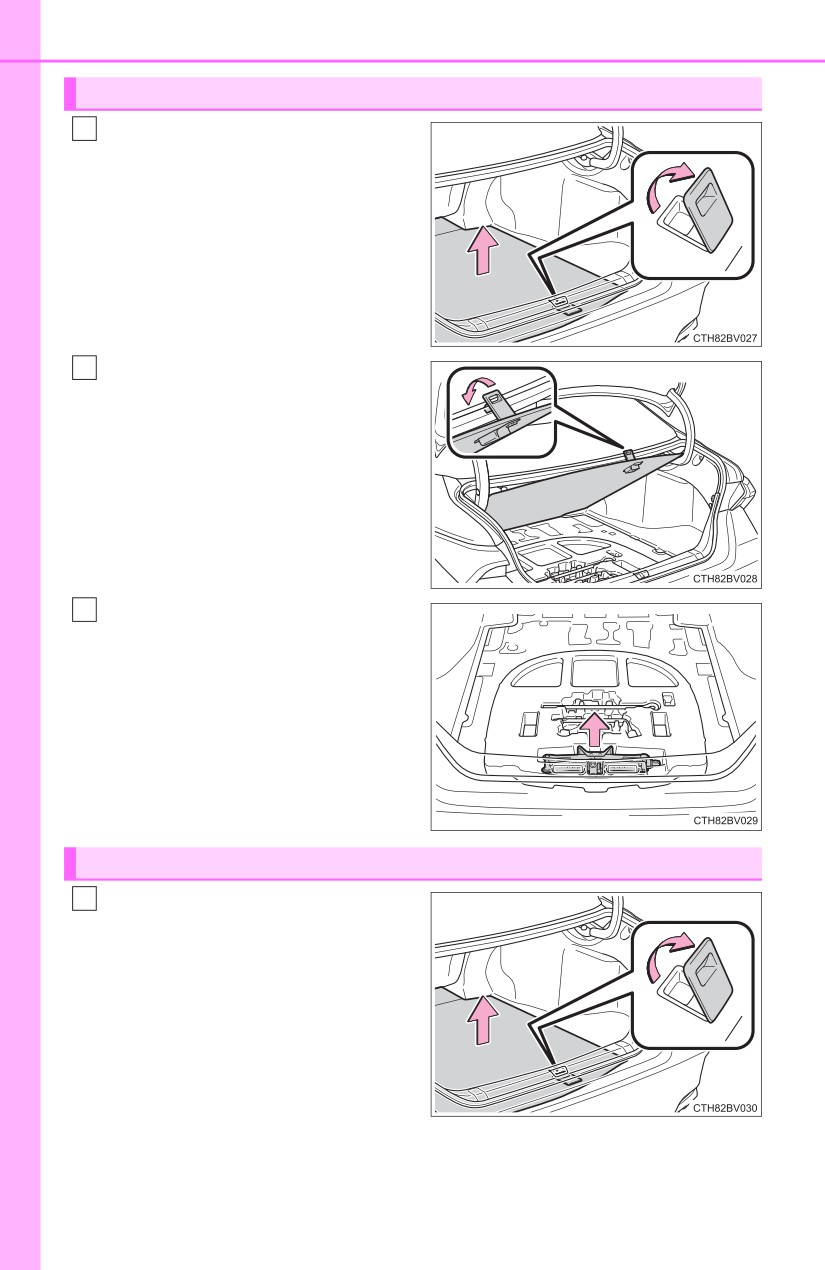 CTH82BV027

CTH82BV028

CTH82BV029

CTH82BV030