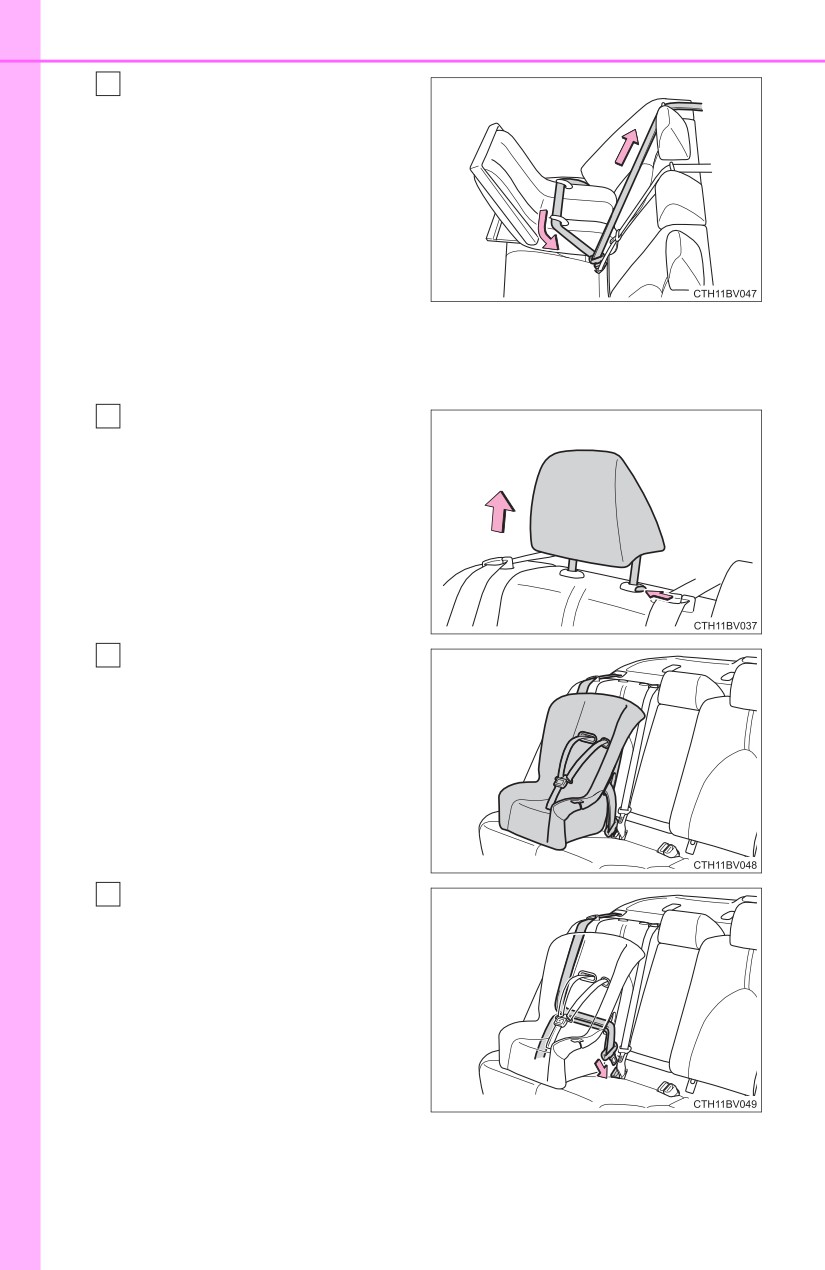 CTH11BV047

CTH11BV037

CTH11BV048

CTH11BV049