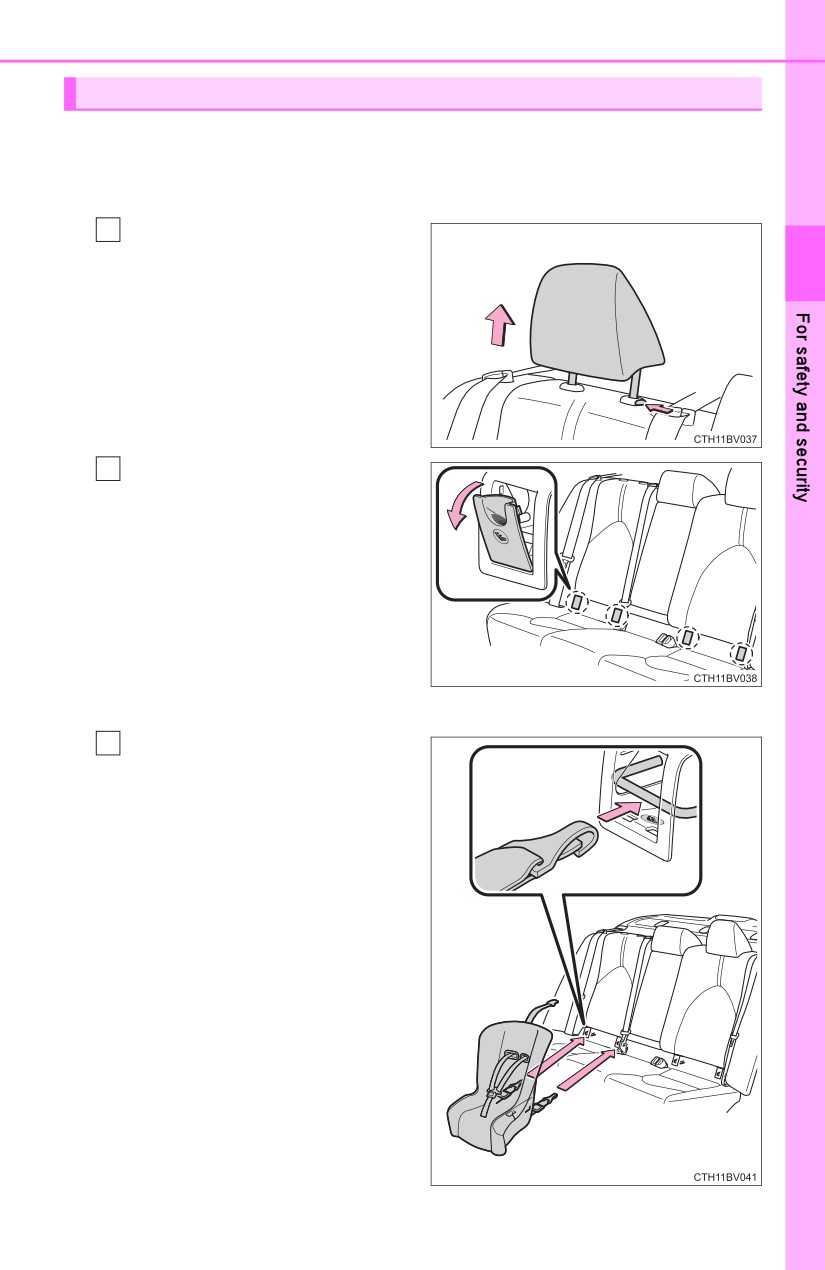 CTH11BV037

CTH11BV038

CTH11BV041

For safety and security