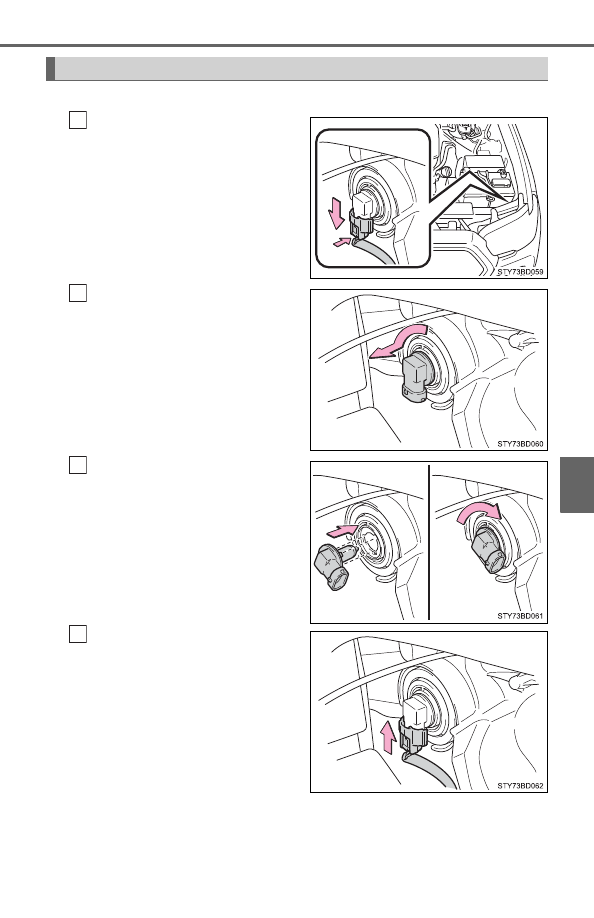 STY73BD059

STY73BD060

STY73BD061

STY73BD062