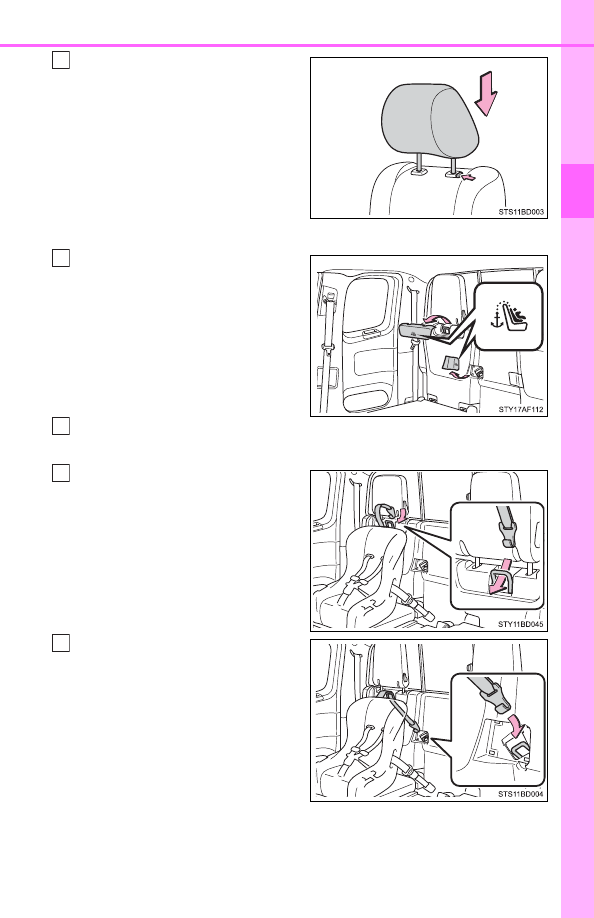 STS11BD003

STY17AF112

STY11BD045

STS11BD004