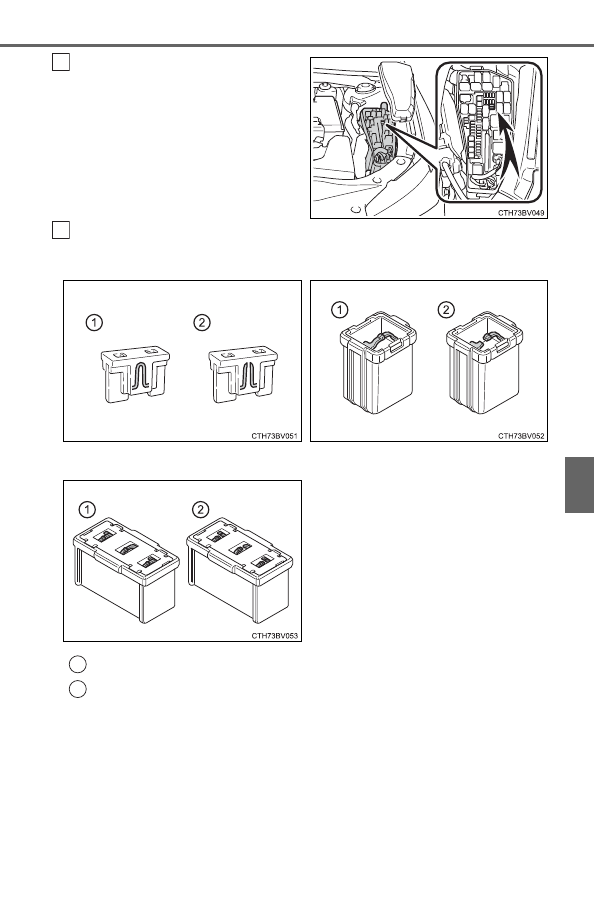 CTH73BV049

①
②
CTH73BV051

①
②
CTH73BV052

①
②
CTH73BV053