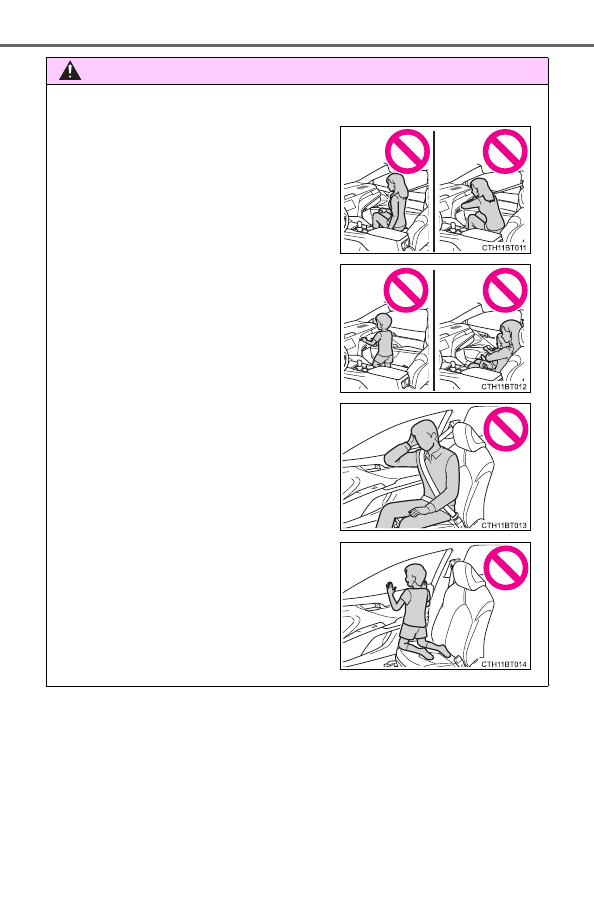 CTH11BT011

CTH11BT012

CTH11BT013

CTH11BT014