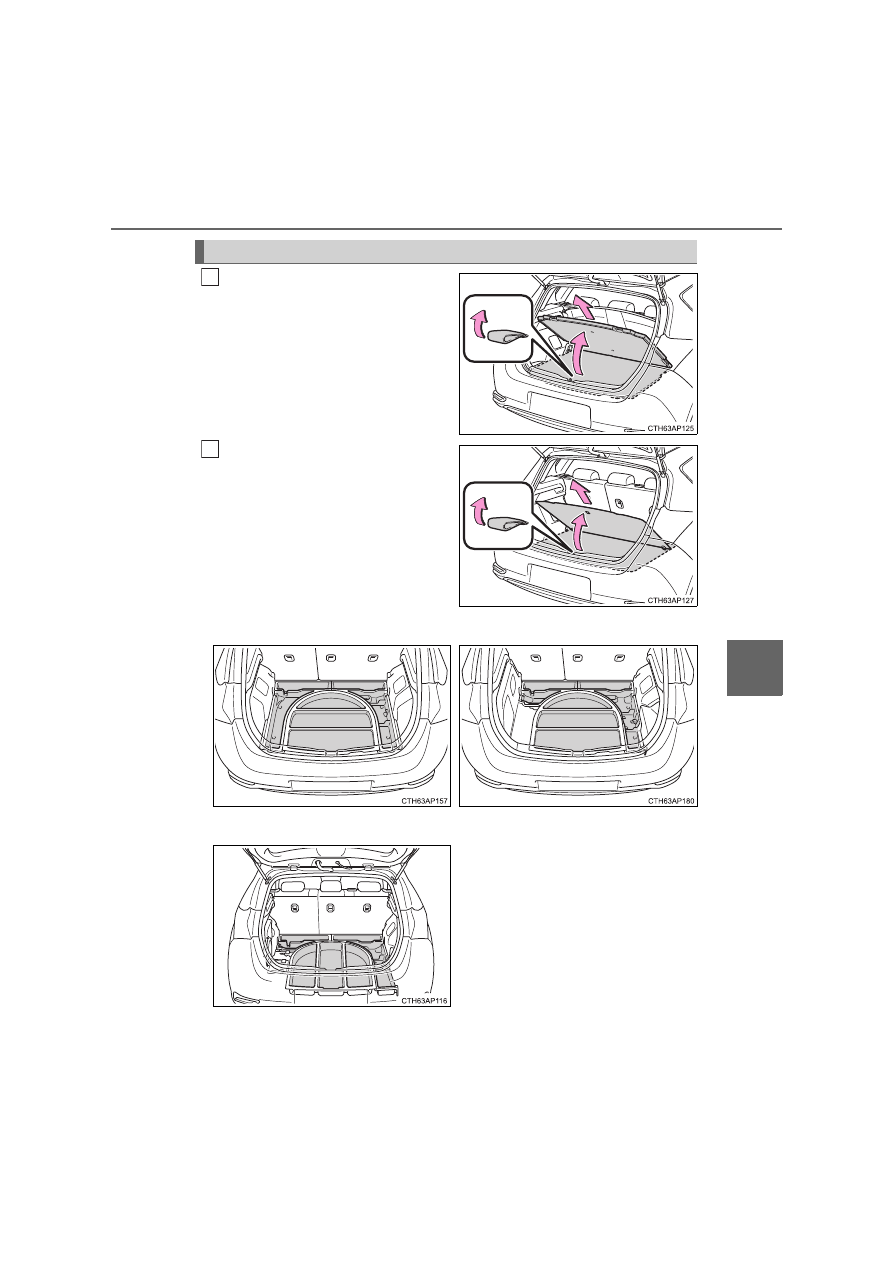 CTH63AP125

CTH63AP127

CTH63AP157

CTH63AP180

CTH63AP116