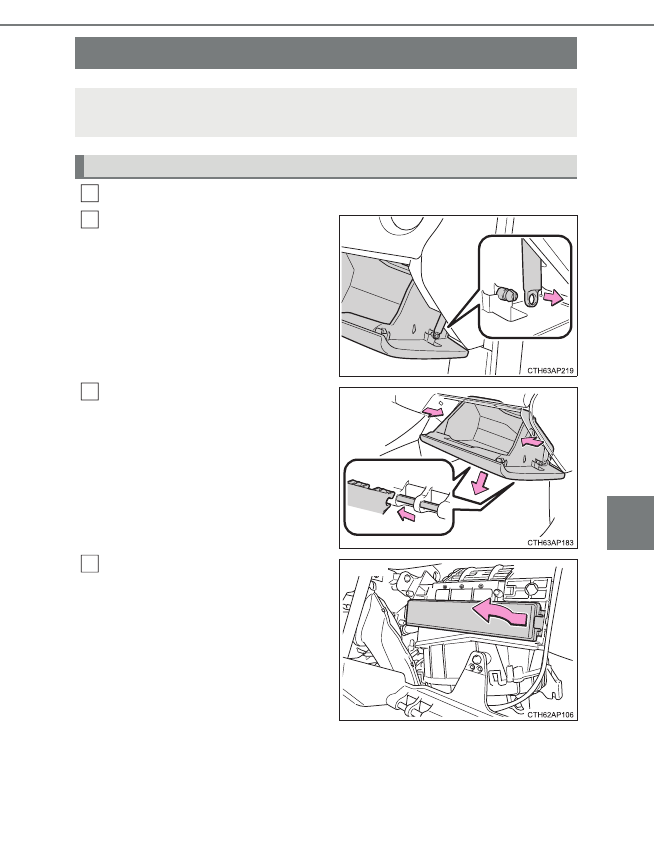 CTH63AP219

CTH63AP183

CTH62AP106