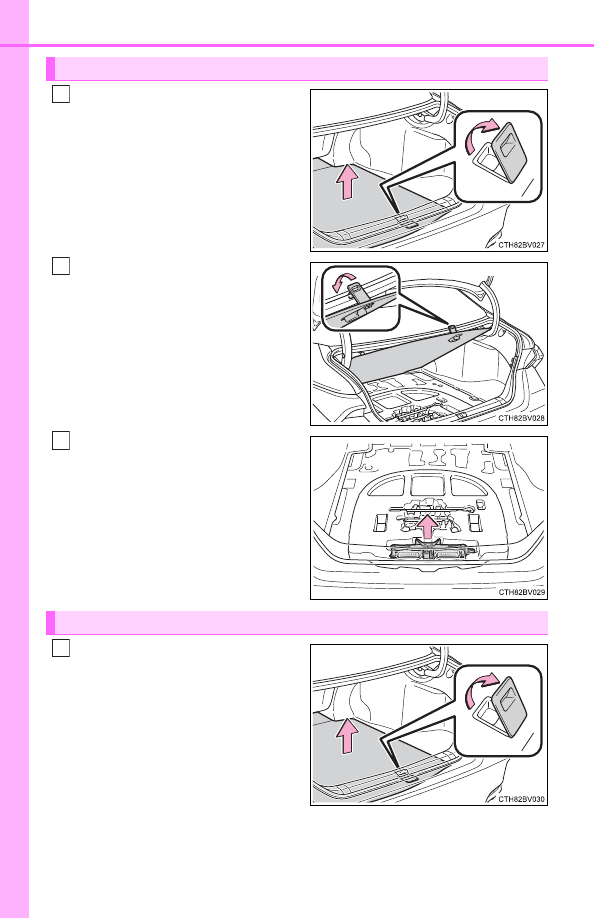 CTH82BV027

CTH82BV028

CTH82BV029

CTH82BV030