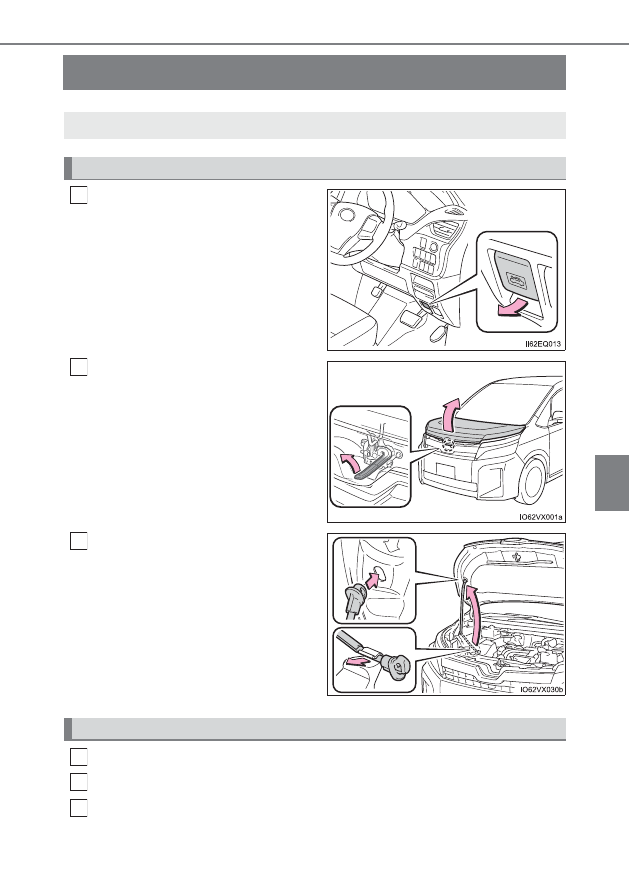 II62EQ013

IO62VX001a

IO62VX030b