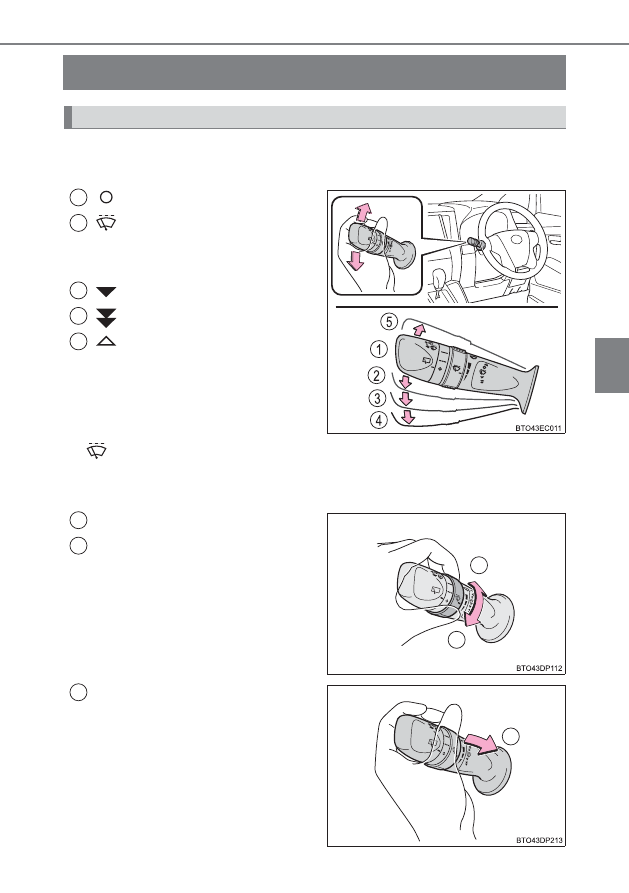 5

1

2

3

4

BTO43EC011

BTO43DP112

BTO43DP213