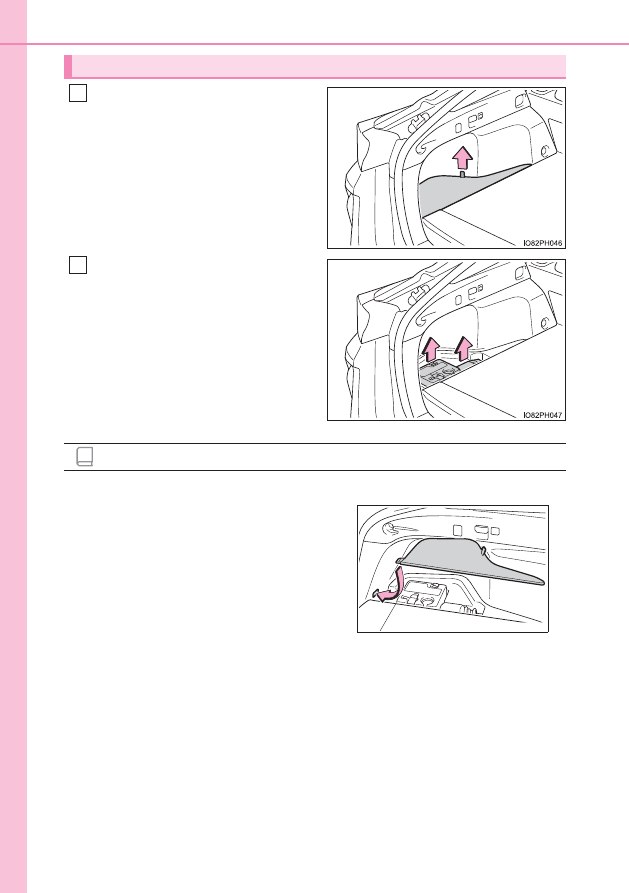 IO82PH046

IO82PH047