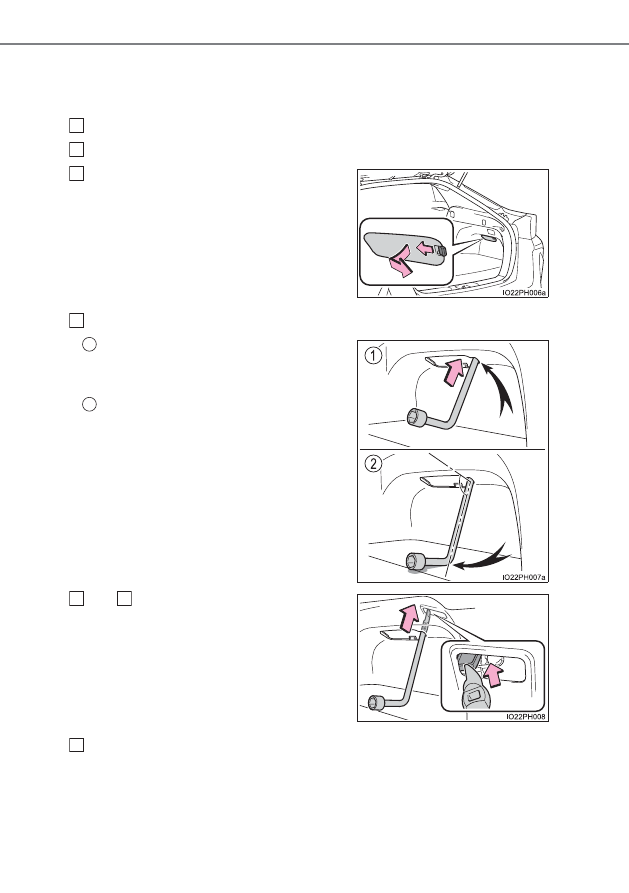 IO22PH006a

1

2

IO22PH007a

IO22PH008