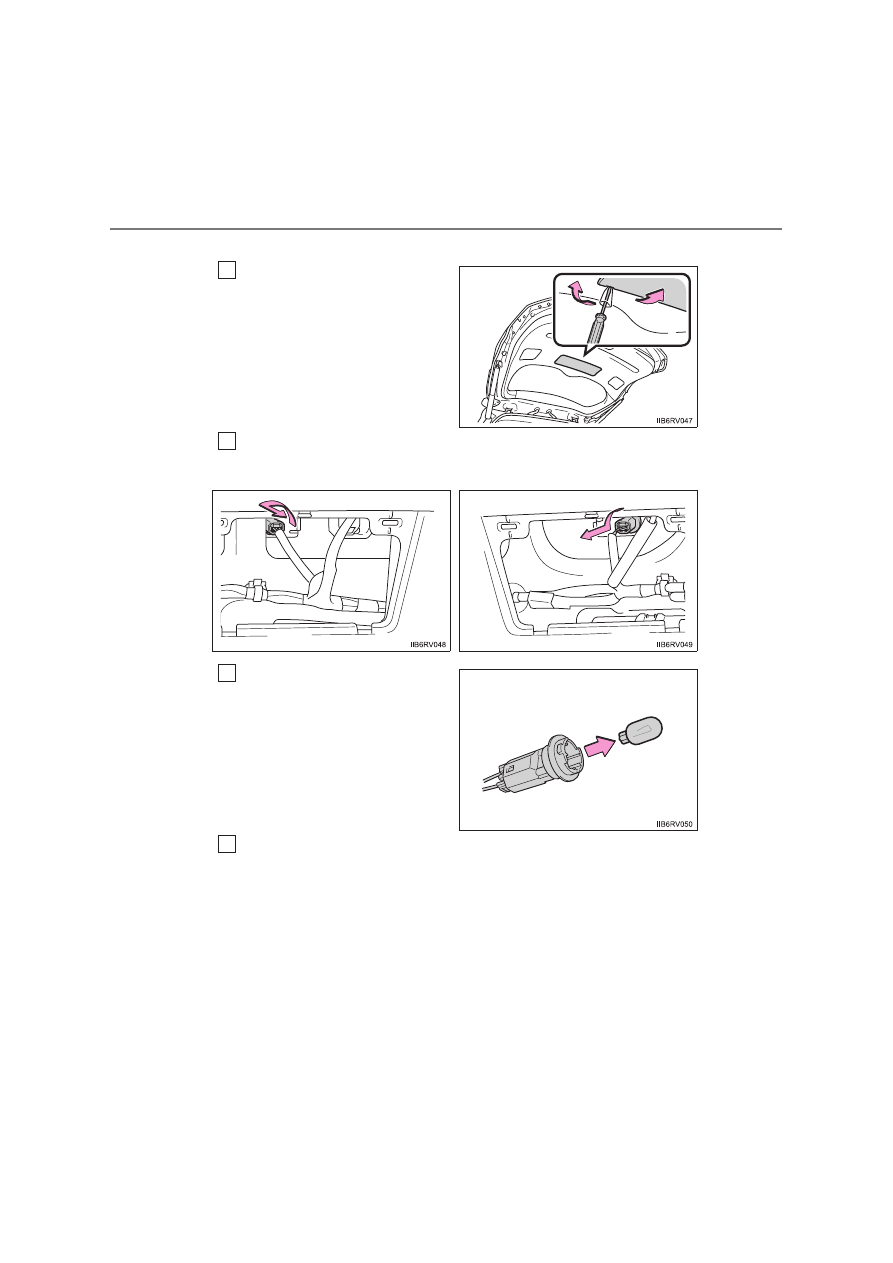 IIB6RV047

IIB6RV048

IIB6RV049

IIB6RV050