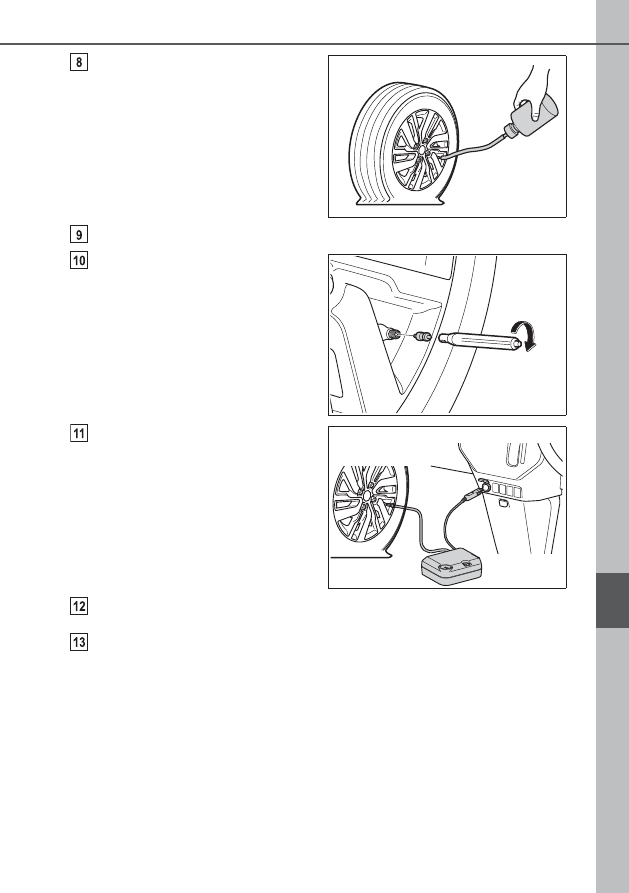 8

9

10

11

12

13