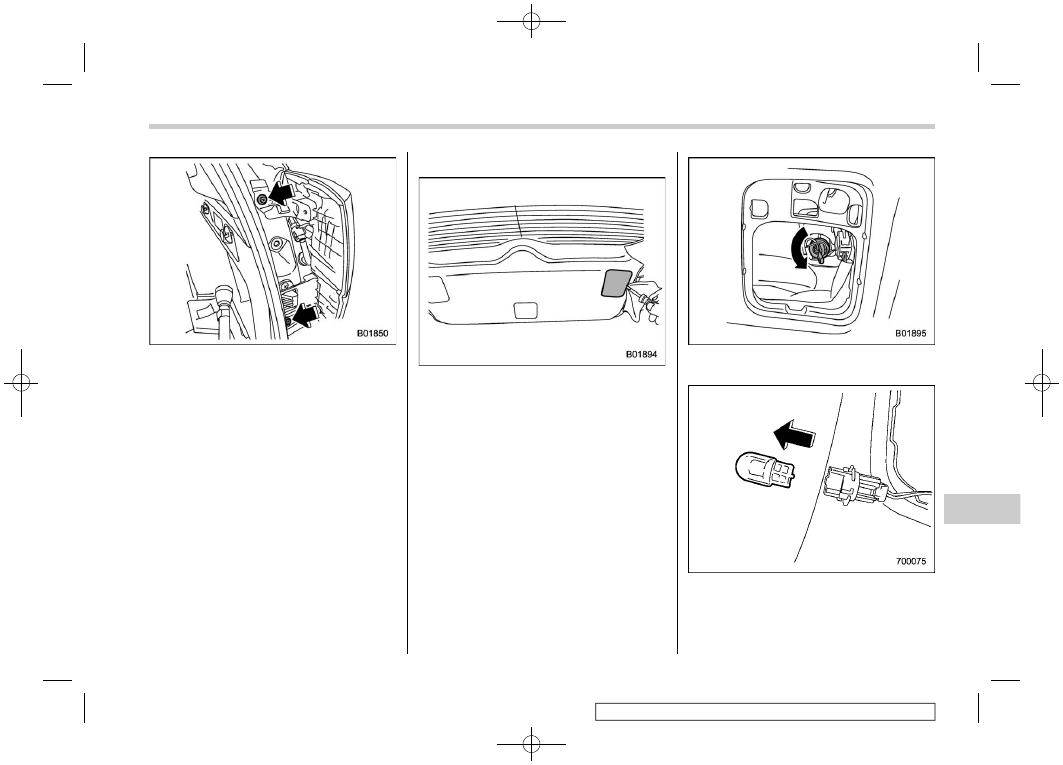 B01850

B01894

B01895

700075