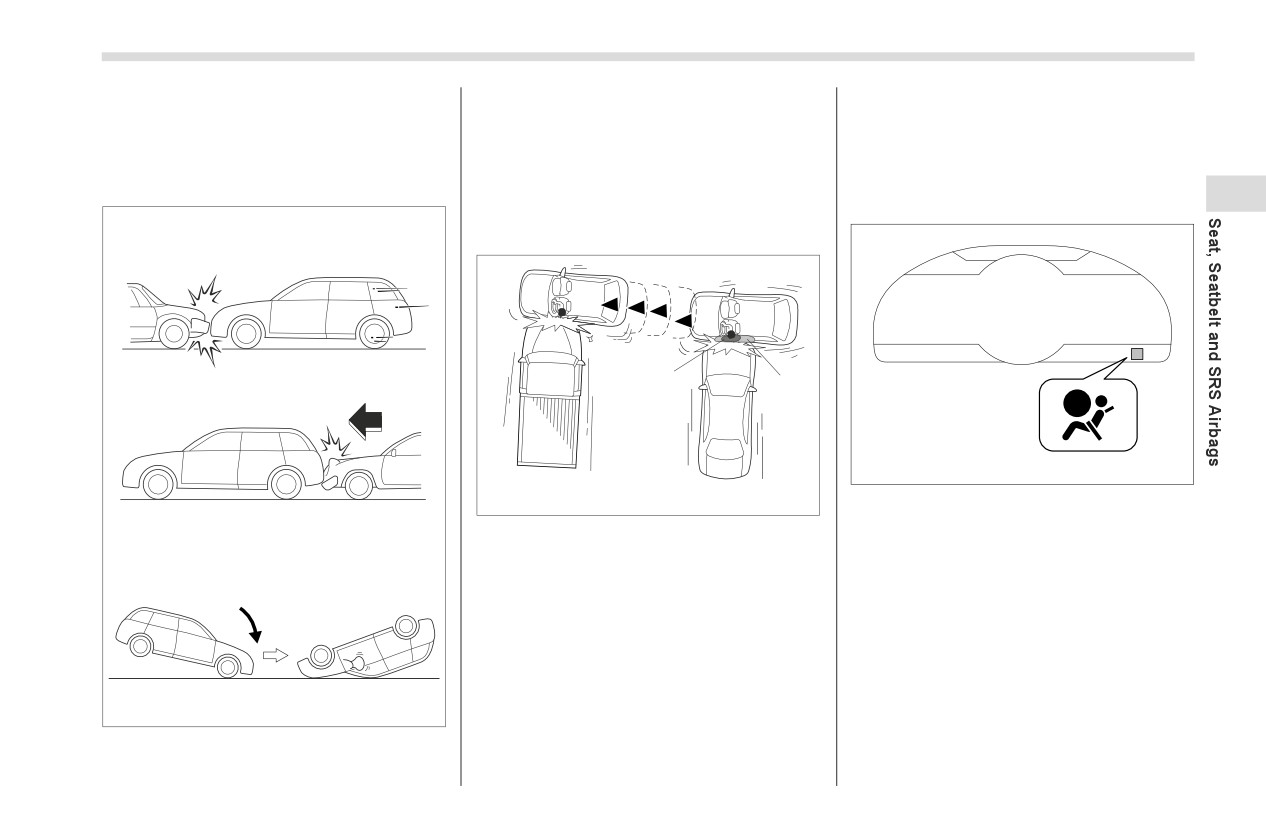 Seat, Seatbelt and SRS Airbags