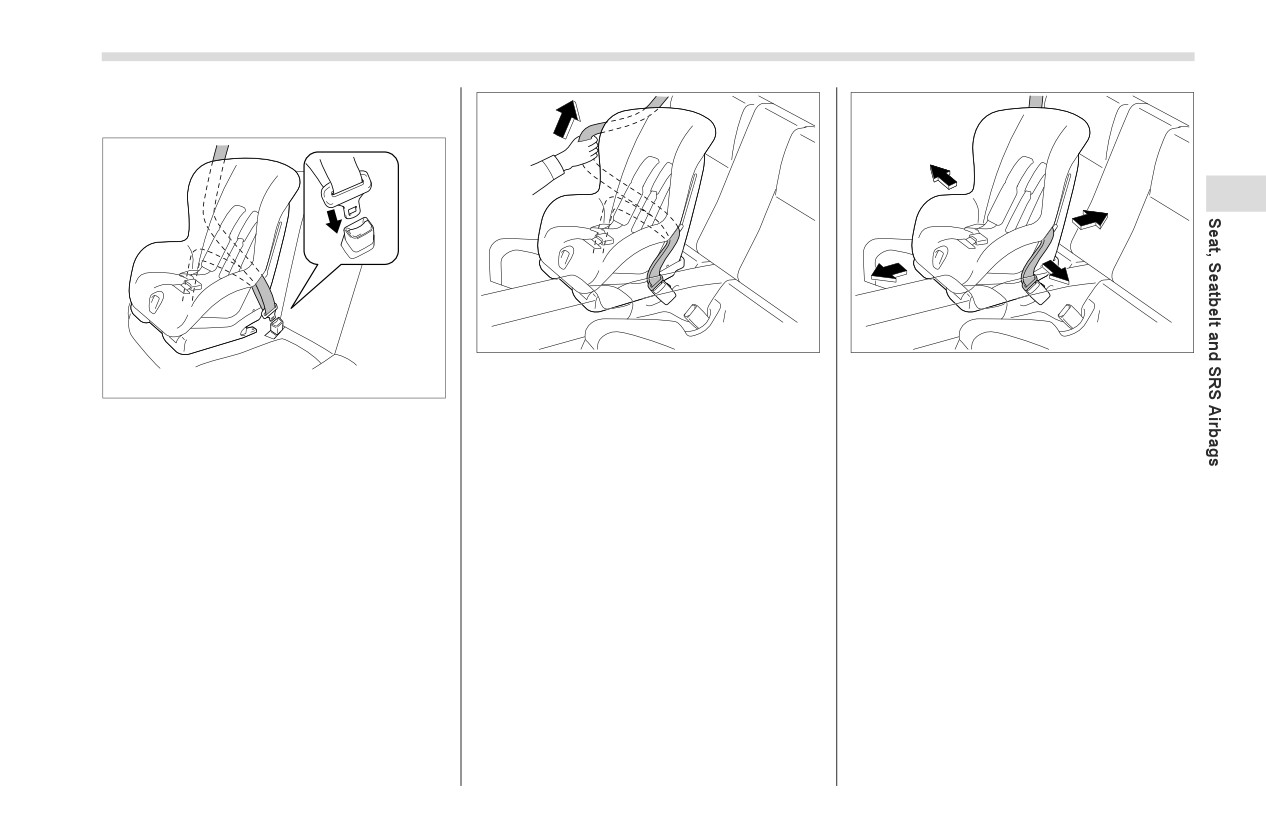 Seat, Seatbelt and SRS Airbags