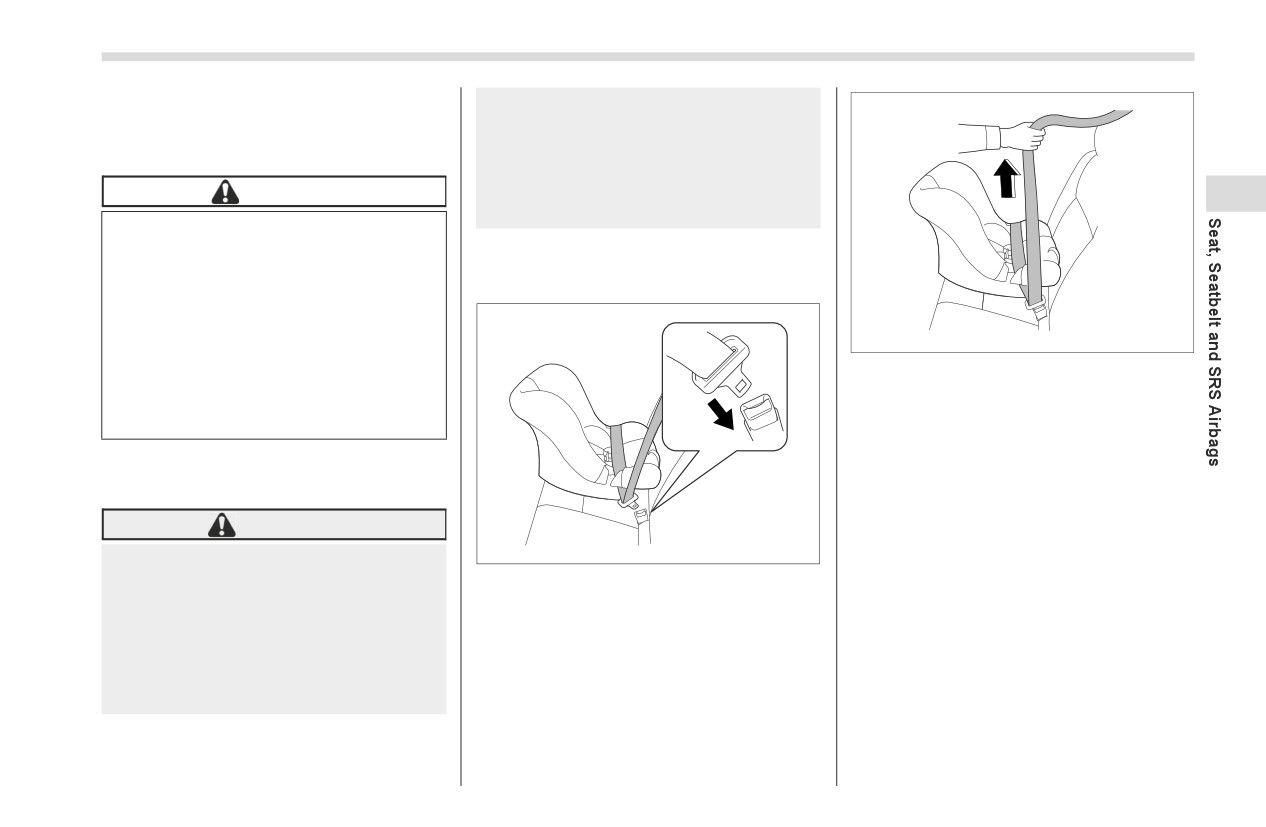 Seat, Seatbelt and SRS Airbags