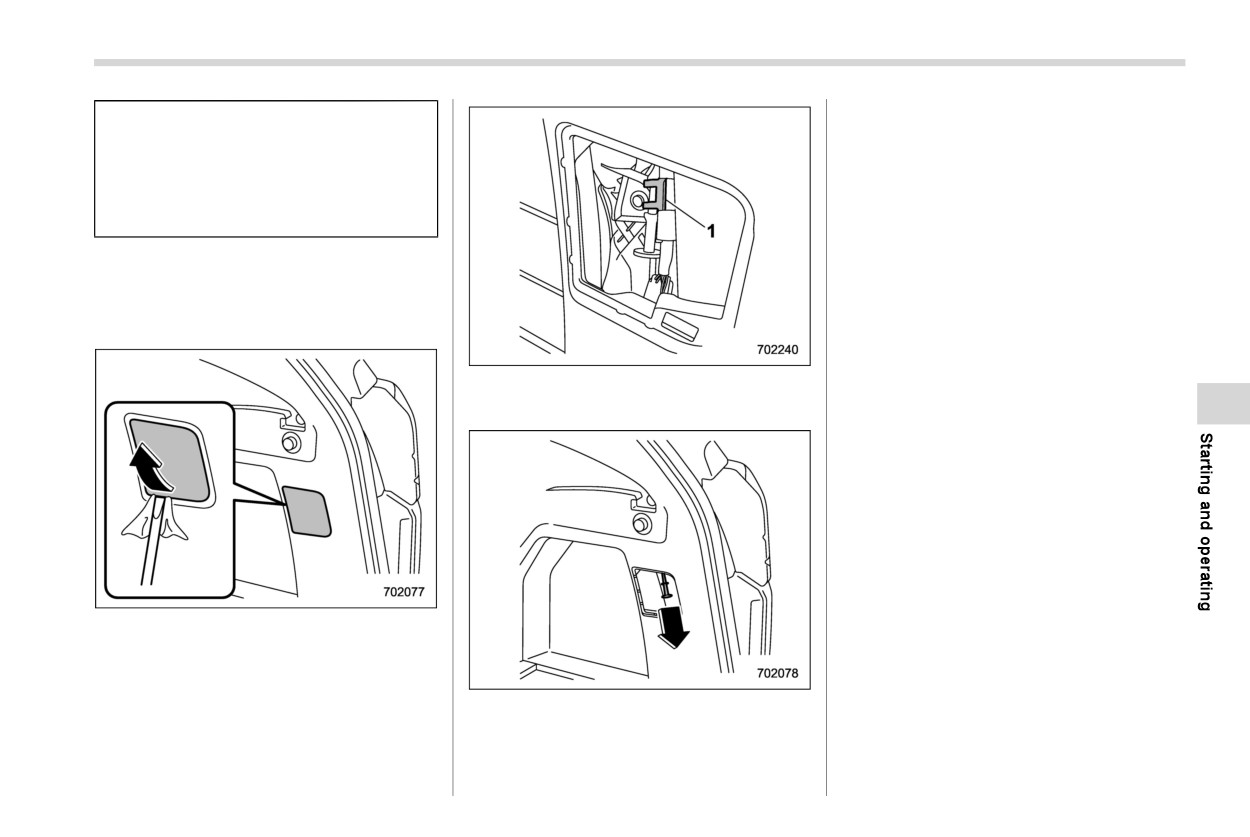 702077

1

702240

702078

Starting and operating