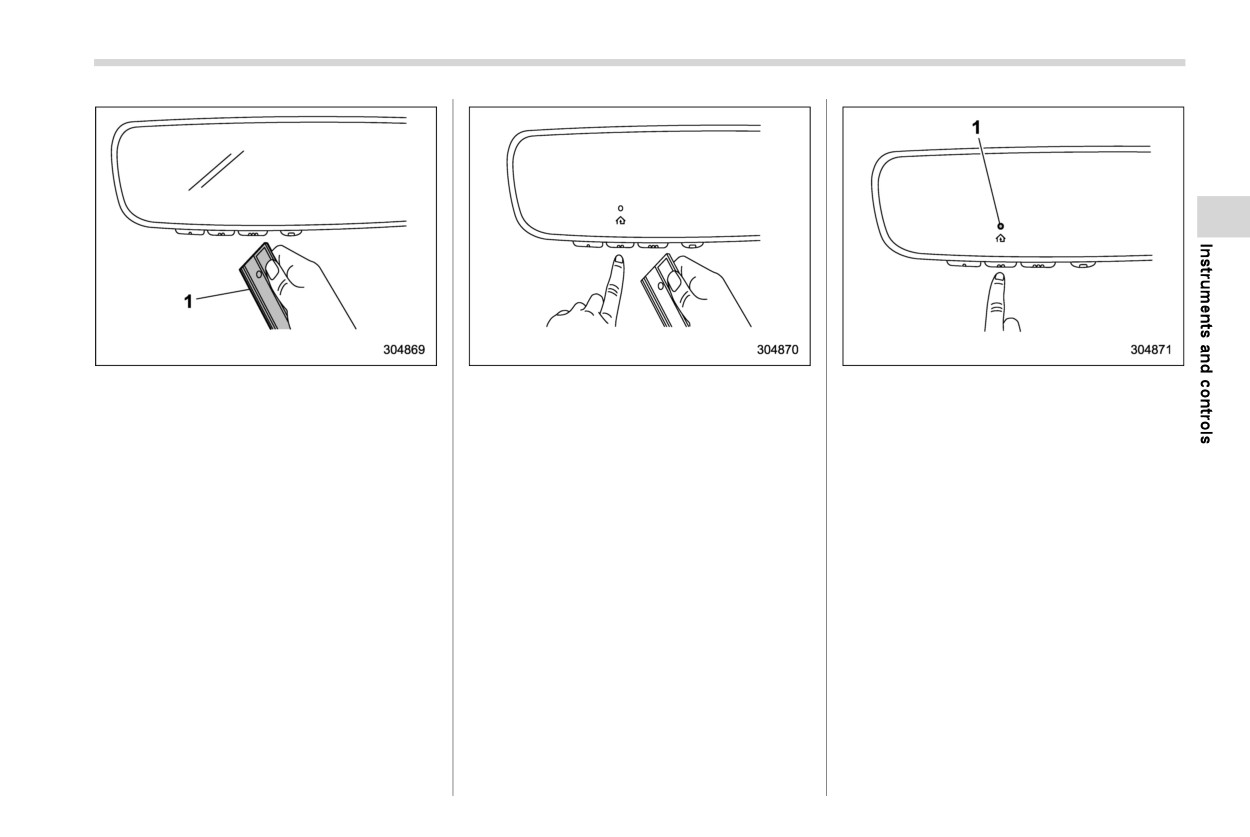 1

304869

304870

1

304871

Instruments and controls