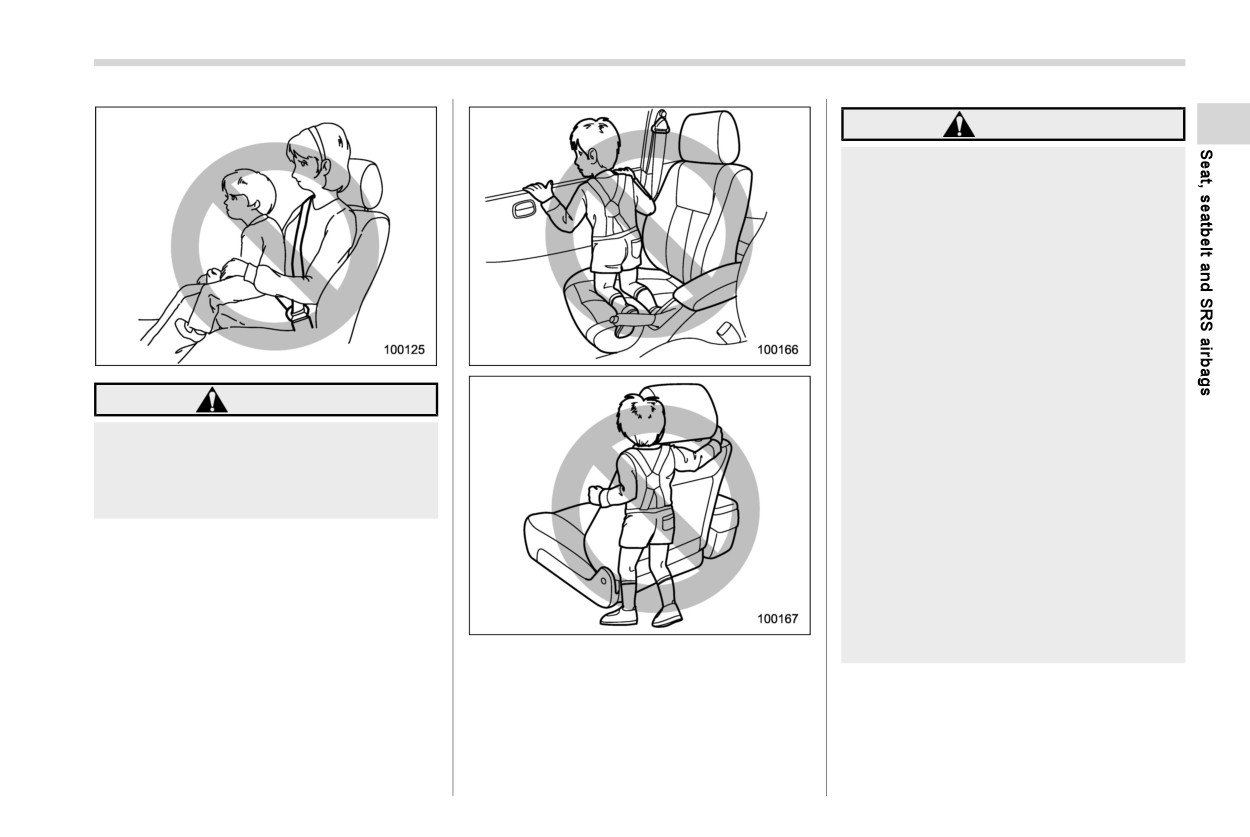 100125

100166

100167

Seat, seatbelt and SRS airbags