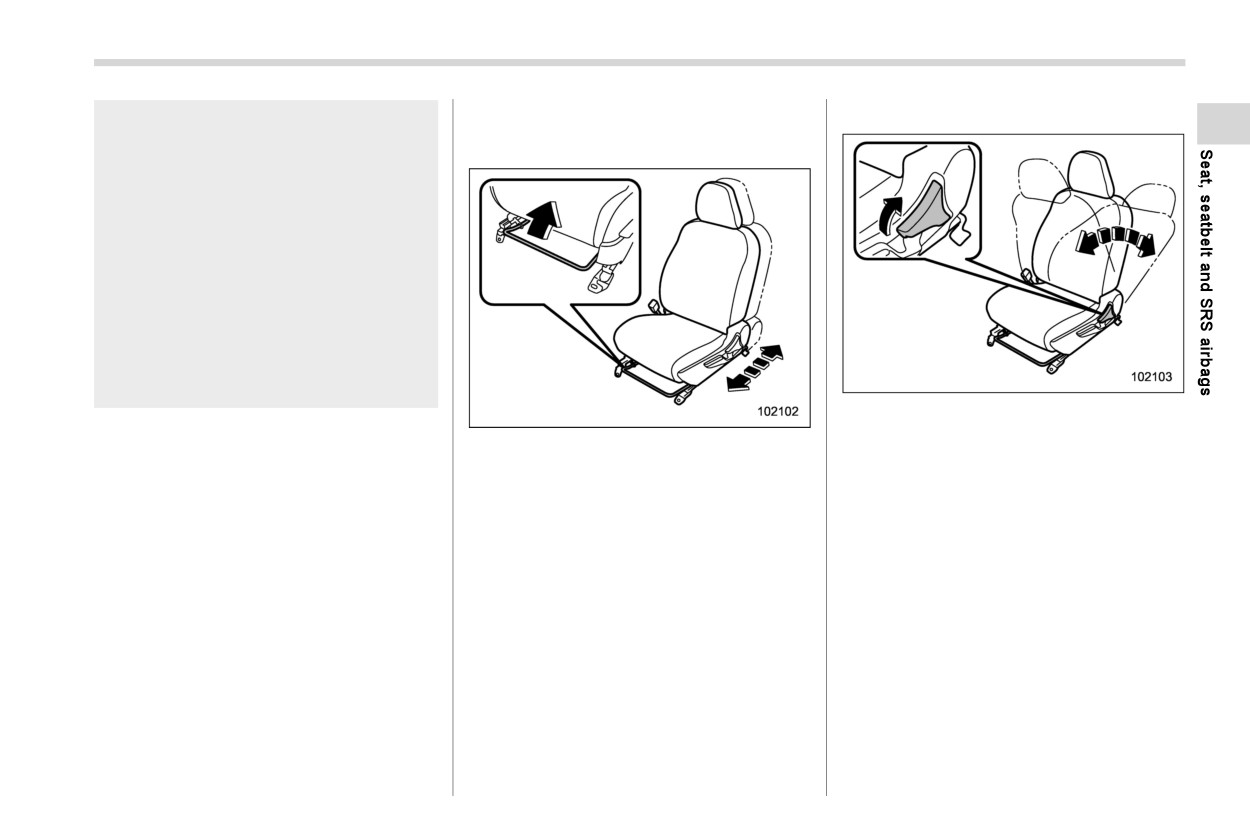 102102

102103

Seat, seatbelt and SRS airbags