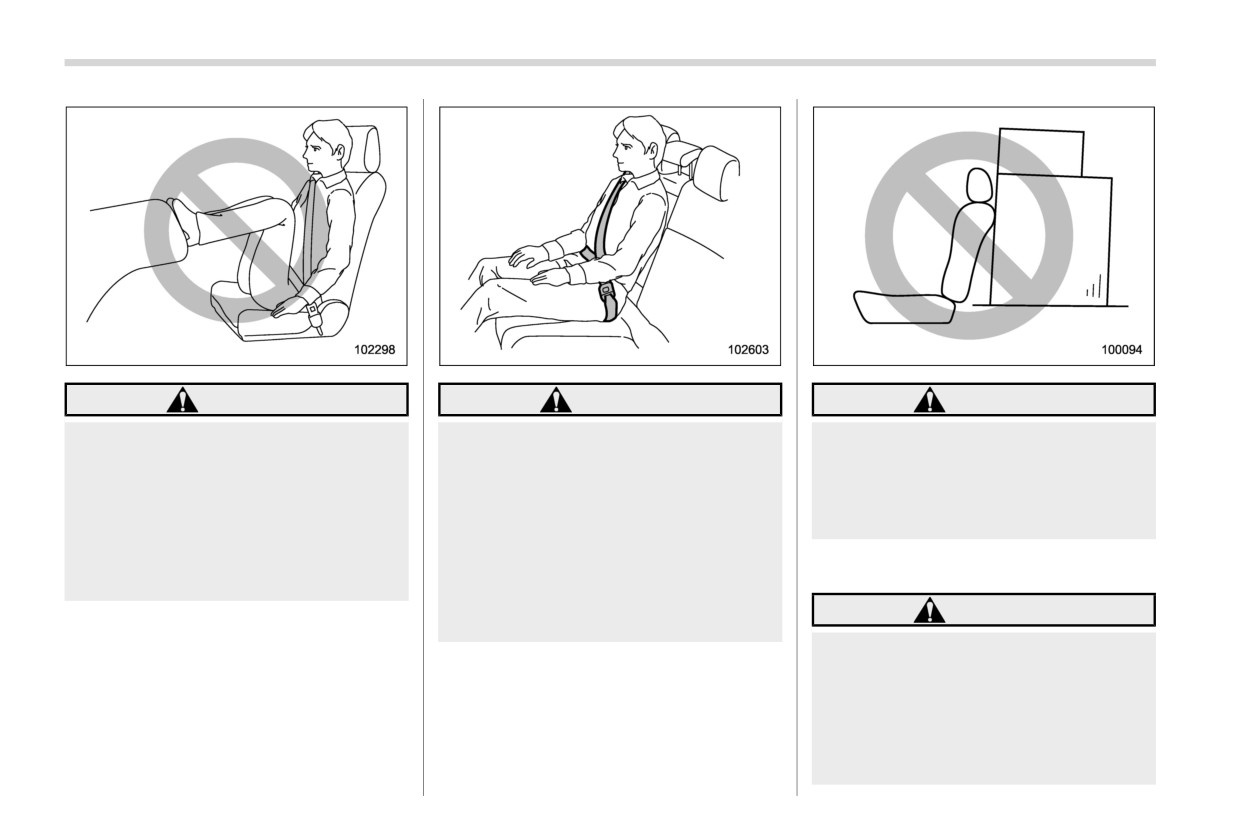 102298

102603

100094