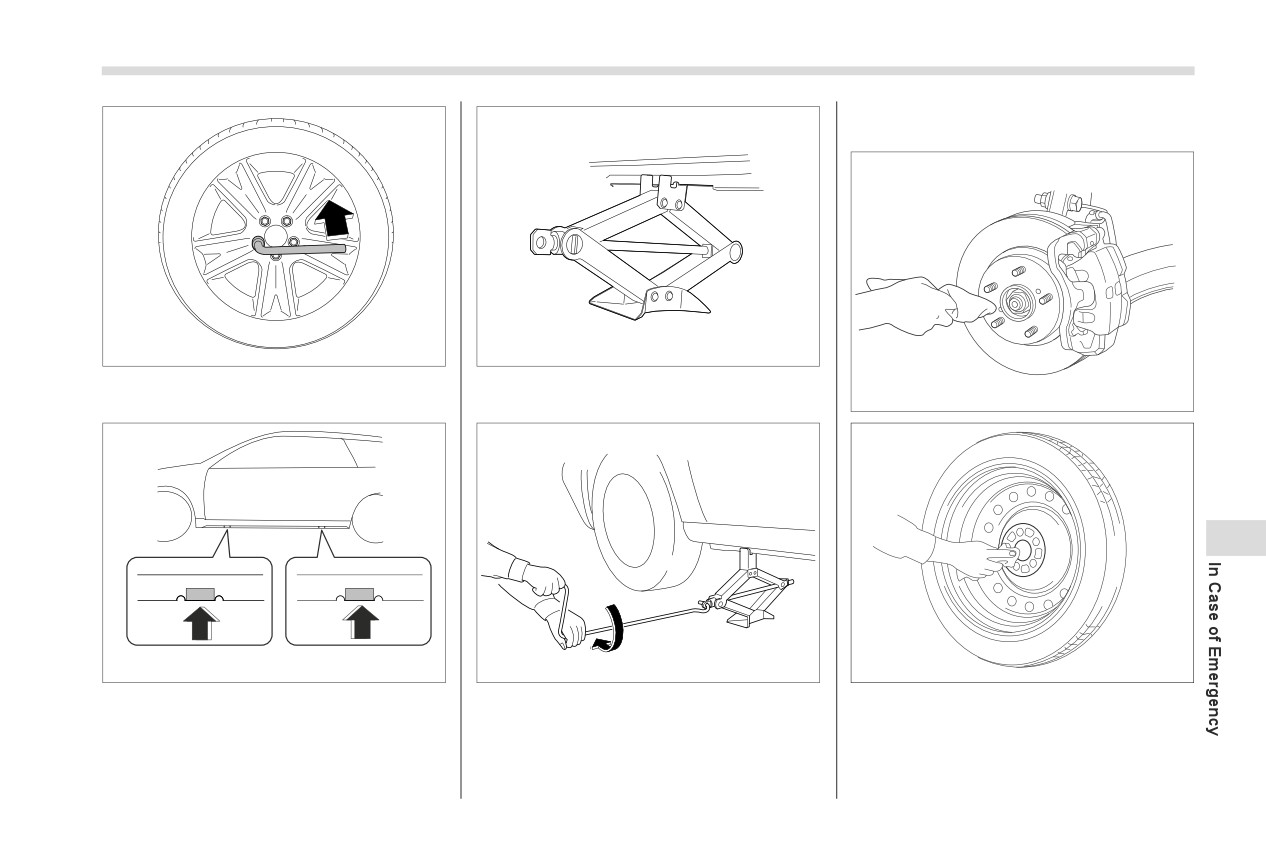 In Case of Emergency