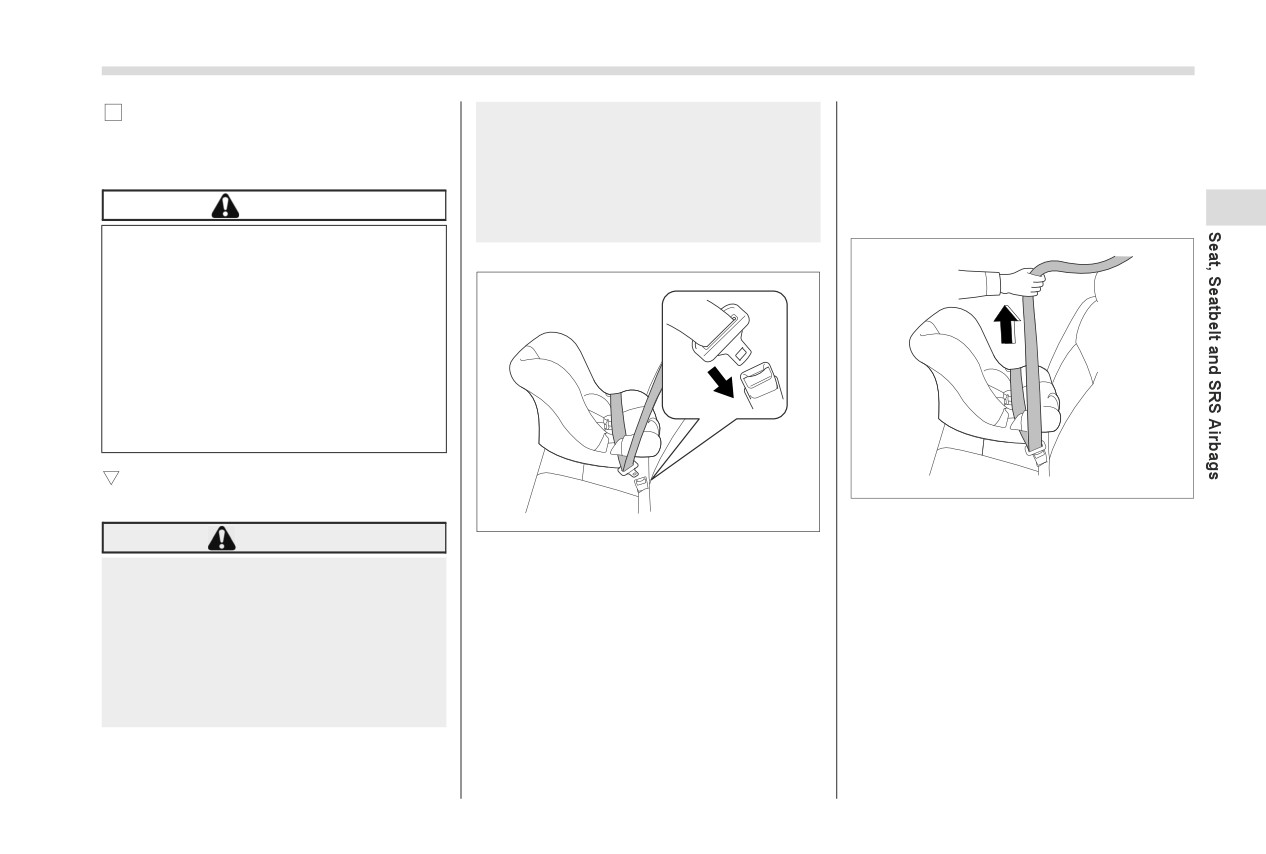 Seat, Seatbelt and SRS Airbags