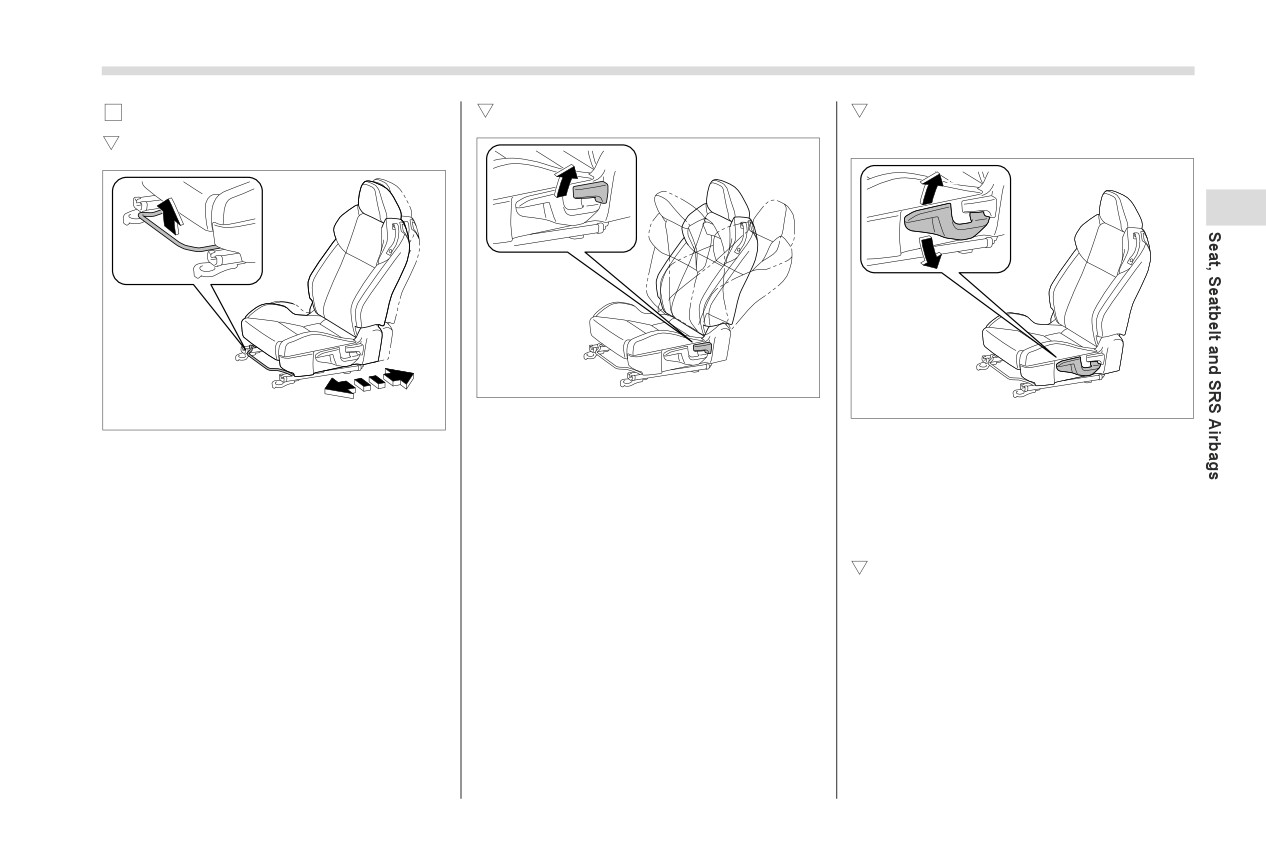 Seat, Seatbelt and SRS Airbags