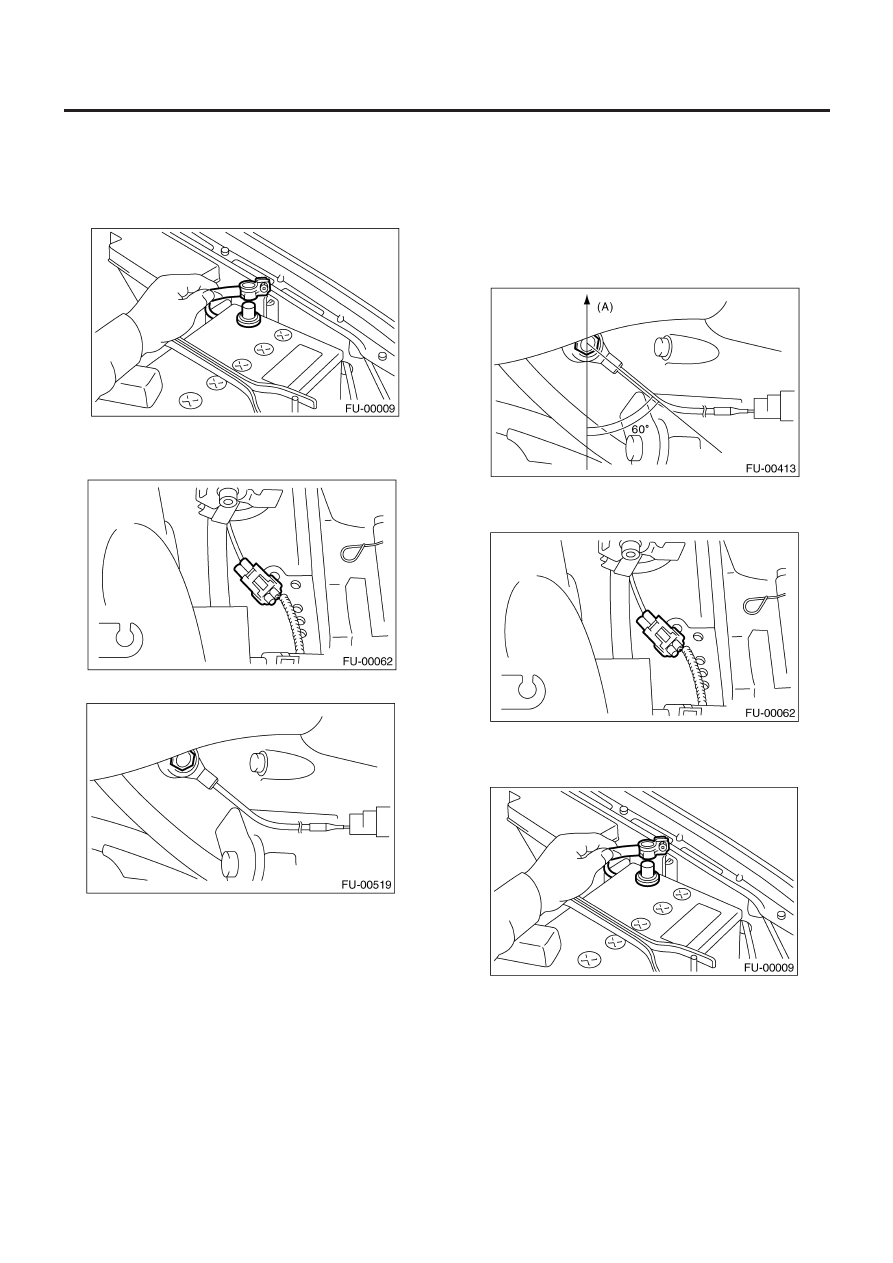 FU-00009

FU-00062

FU-00519

(A)

60°

FU-00413

FU-00062

FU-00009