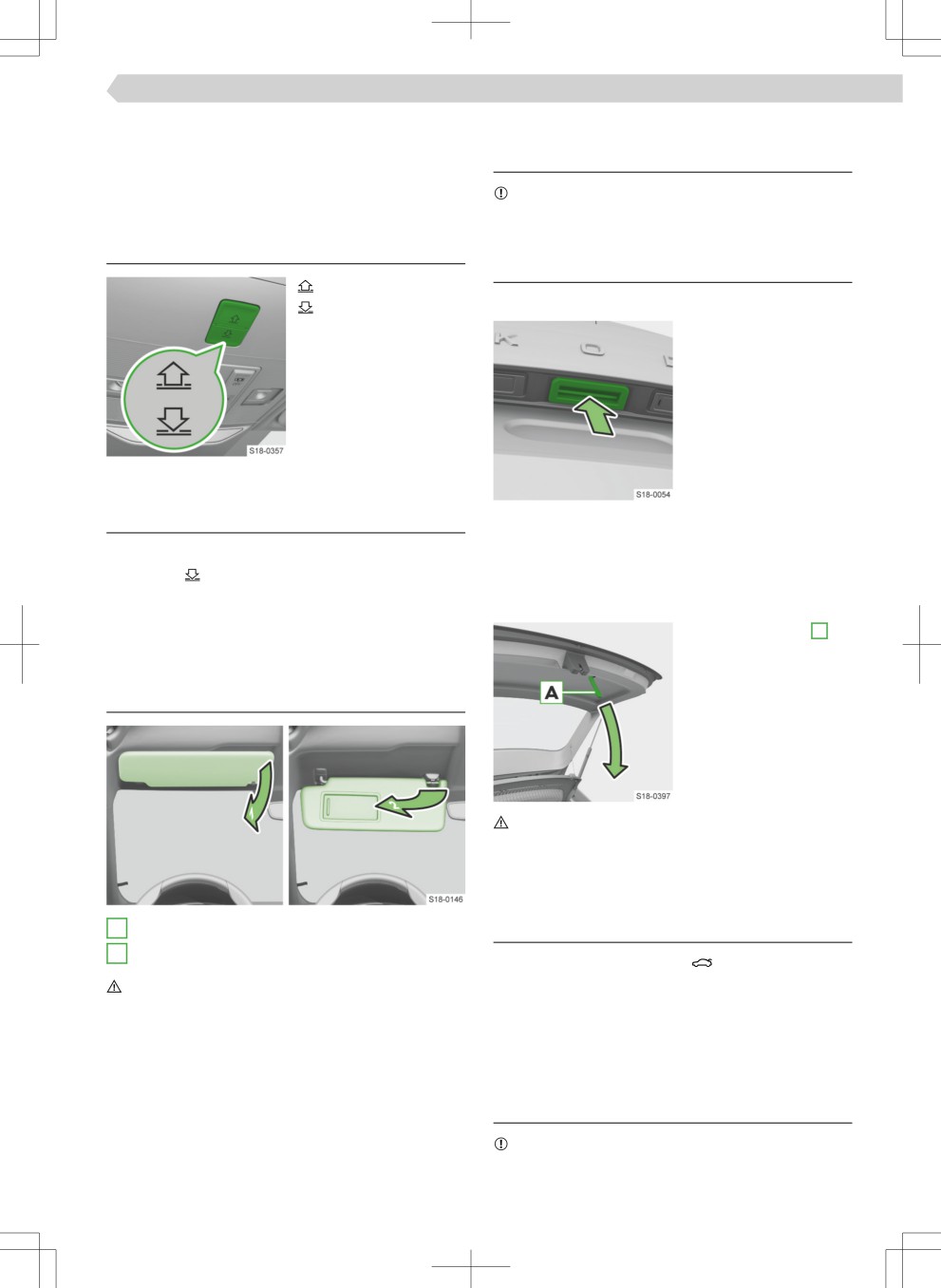 S18-0357

S18-0146

S18-0054

A

S18-0397