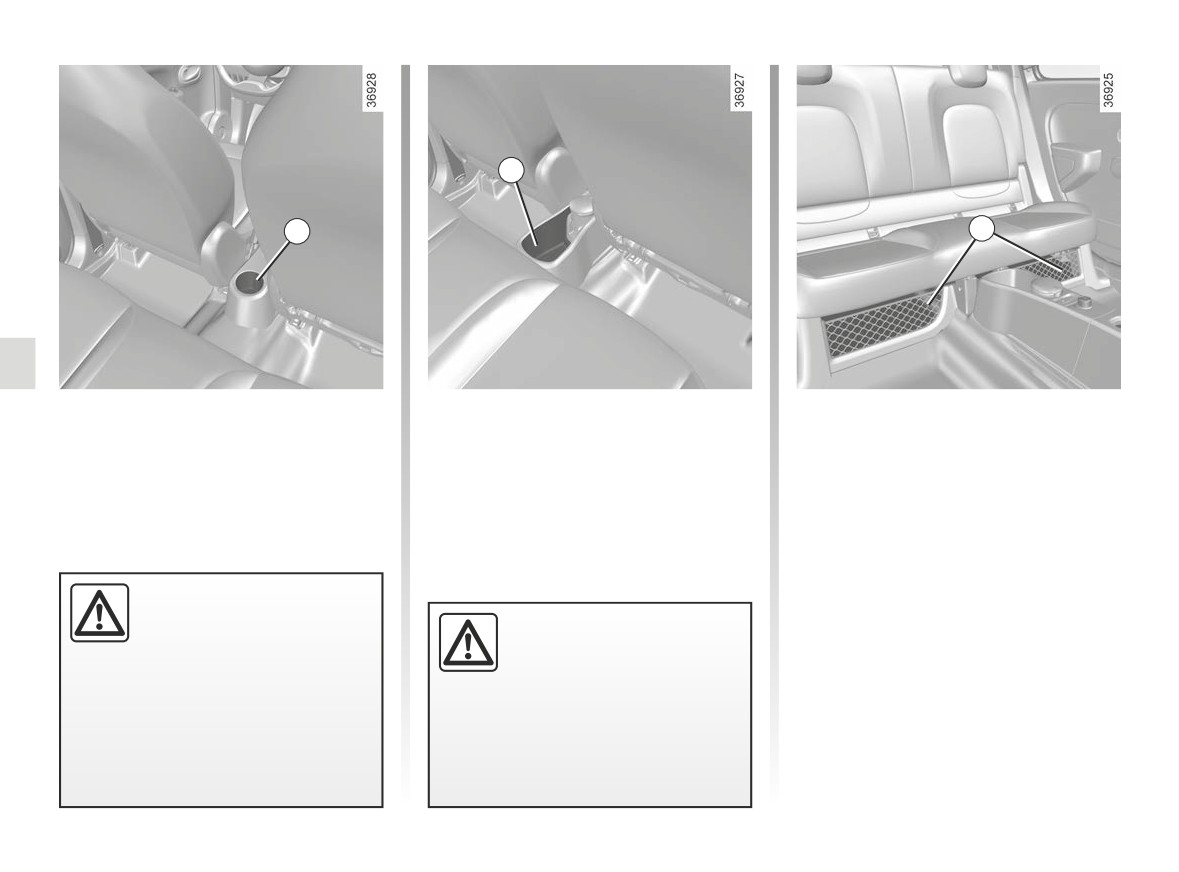 36928

36927

36925